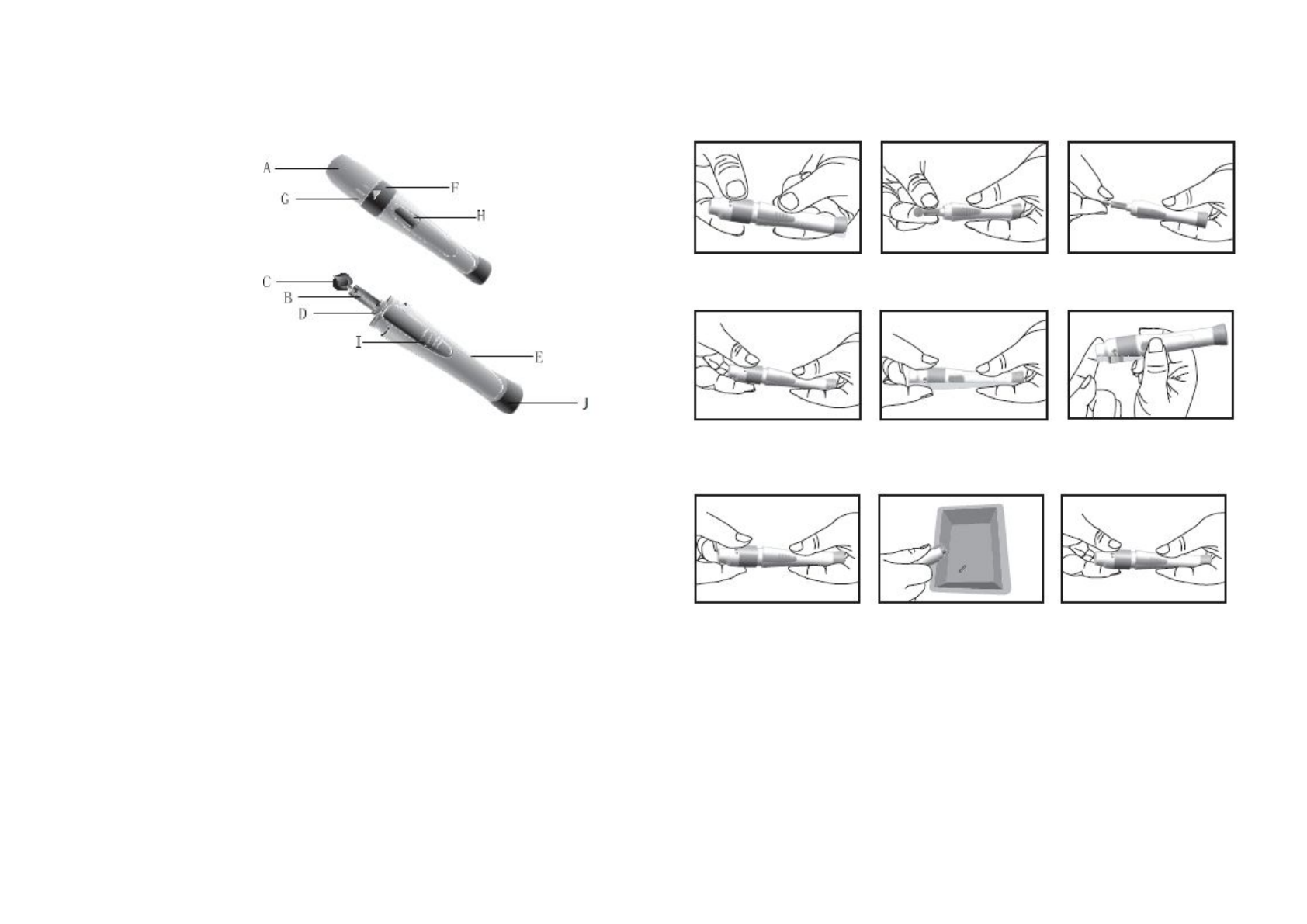 A
F
G
H
C
B
D
I
E
J