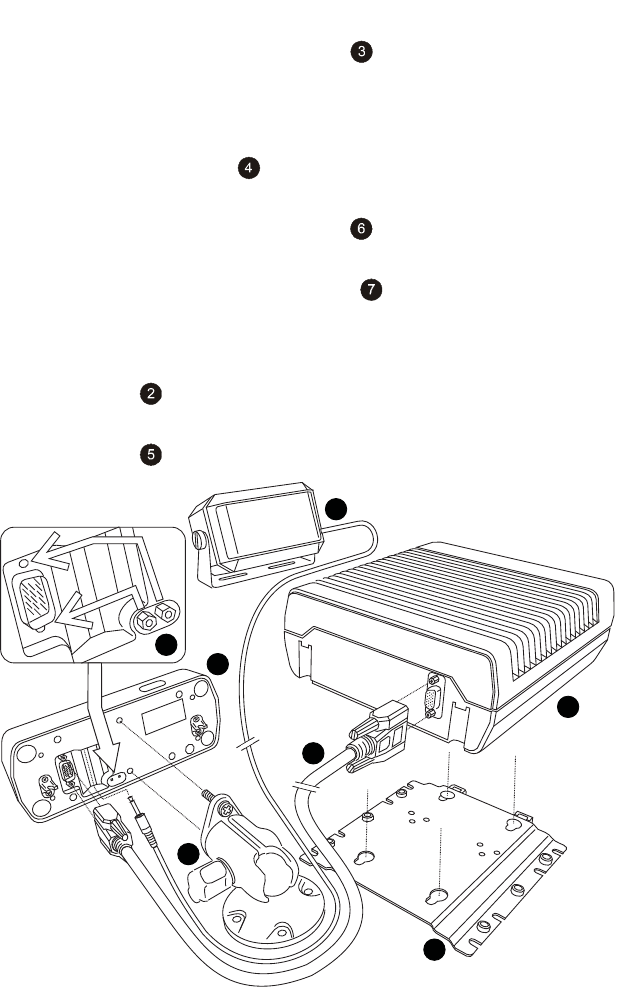 3

4

6

7

2

5