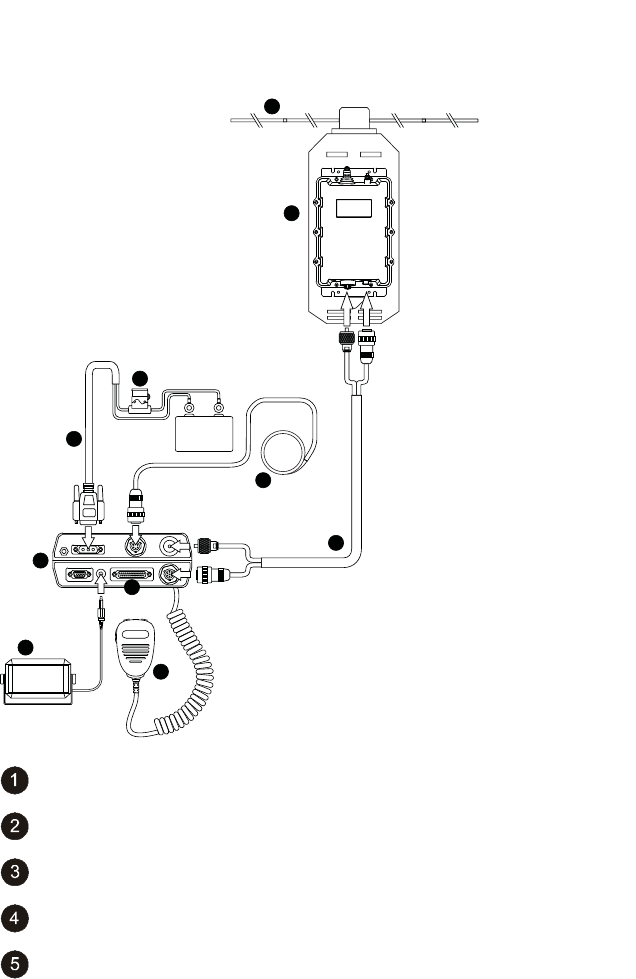 1

2

3

4

5