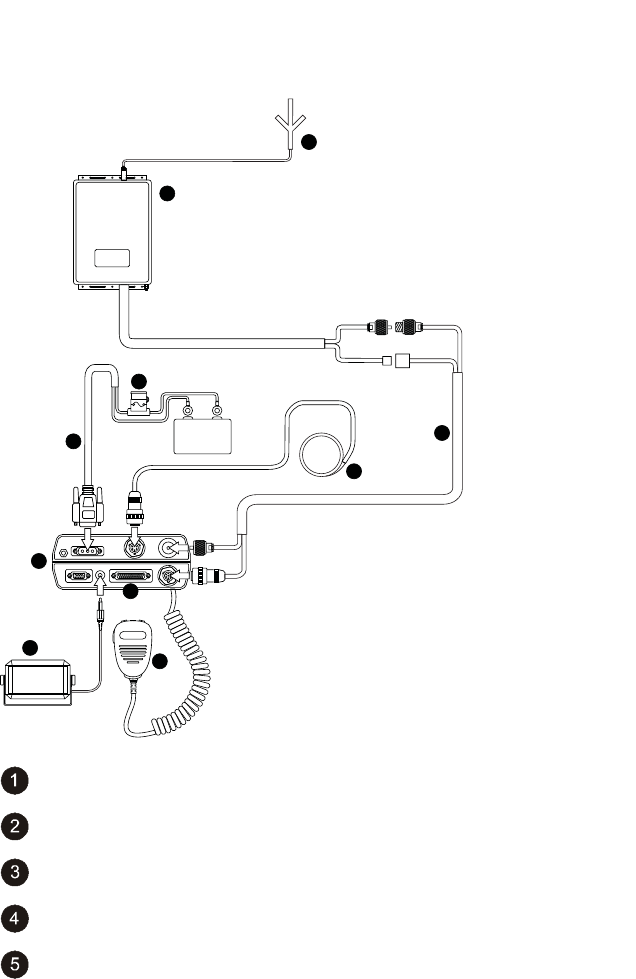 1

2

3

4

5