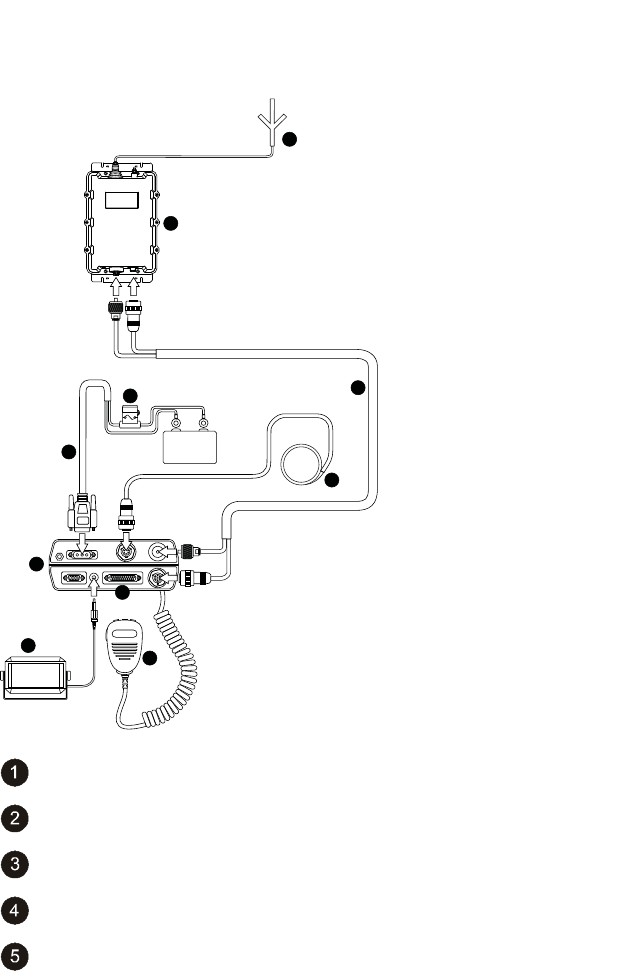 1

2

3

4

5