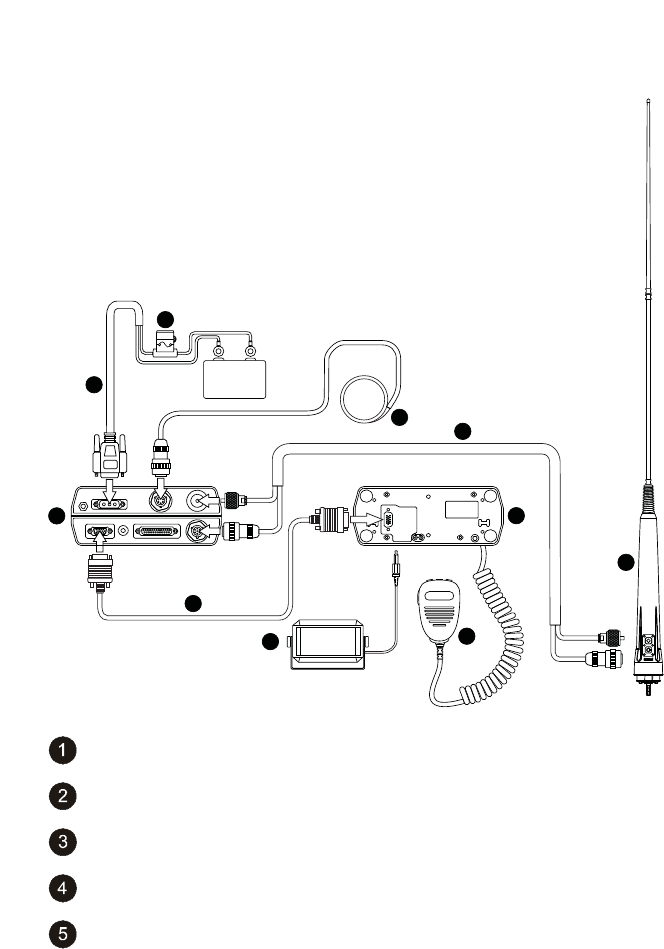 1

2

3

4

5