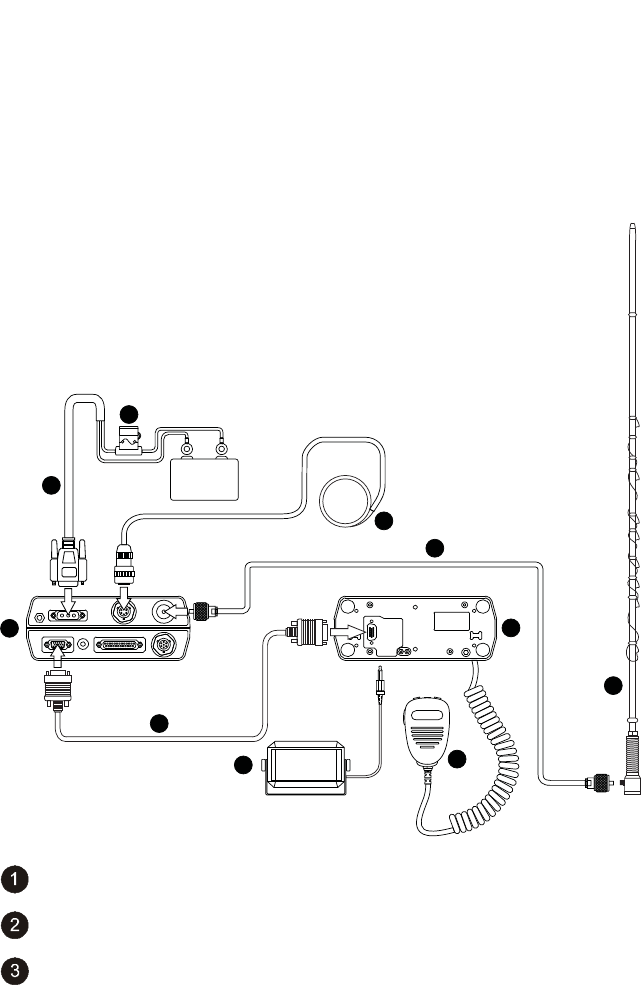 1

2

3