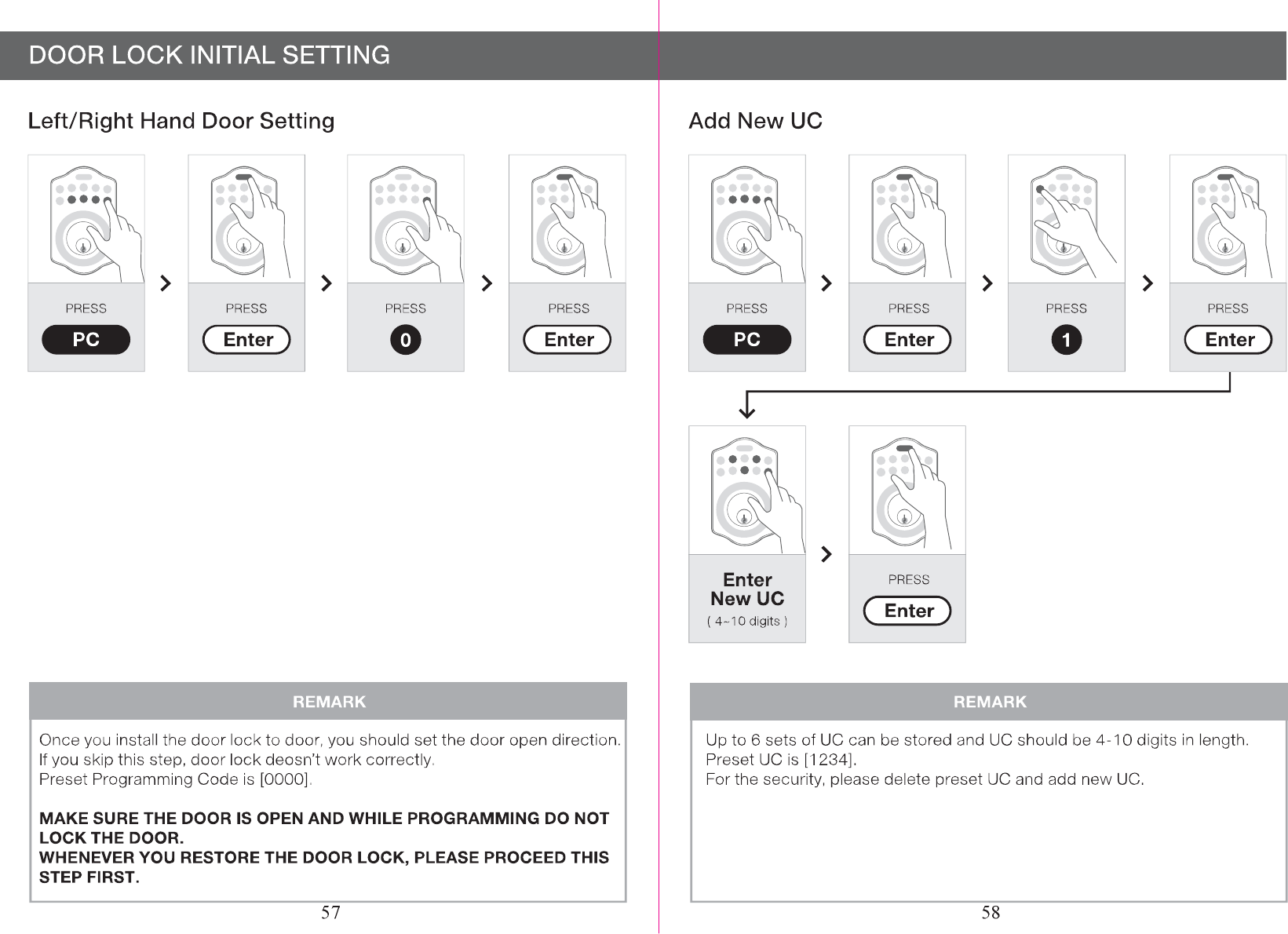 DOOR LOCK INITIAL SETTING

Left/Right Hand Door Setting

PRESS
PC

PRESS
Enter

PRESS
0

PRESS
Enter

REMARK

Once you install the door lock to door, you should set the door open direction. If you skip this step, door lock deosn't work correctly.
Preset Programming Code is [0000].

MAKE SURE THE DOOR IS OPEN AND WHILE PROGRAMMING DO NOT LOCK THE DOOR.
WHENEVER YOU RESTORE THE DOOR LOCK, PLEASE PROCEED THIS STEP FIRST.

57

Add New UC

PRESS
PC

PRESS
Enter

PRESS
1

PRESS
Enter

Enter
New UC
( 4~10 digits )

PRESS
Enter

REMARK

Up to 6 sets of UC can be stored and UC should be 4-10 digits in length.
Preset UC is [1234].
For the security, please delete preset UC and add new UC.

58