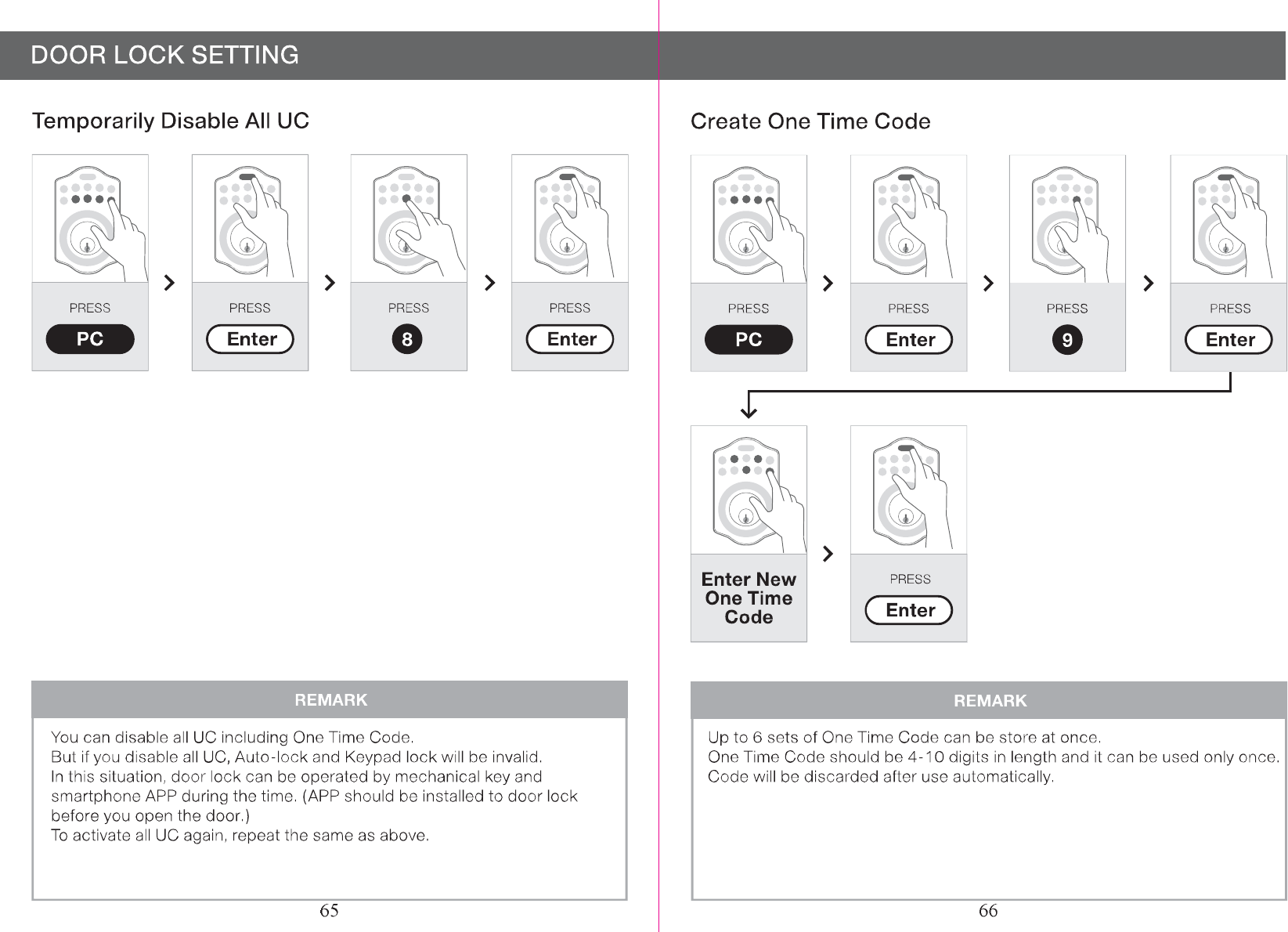 DOOR LOCK SETTING

Temporarily Disable All UC

PRESS
PC

PRESS
Enter

PRESS
8

PRESS
Enter

REMARK

You can disable all UC including One Time Code.
But if you disable all UC, Auto-lock and Keypad lock will be invalid.
In this situation, door lock can be operated by mechanical key and smartphone APP during the time. (APP should be installed to door lock before you open the door.)
To activate all UC again, repeat the same as above.

65

Create One Time Code

PRESS
PC

PRESS
Enter

PRESS
9

PRESS
Enter

Enter New One Time Code

PRESS
Enter

REMARK

Up to 6 sets of One Time Code can be store at once.
One Time Code should be 4-10 digits in length and it can be used only once.
Code will be discarded after use automatically.

66