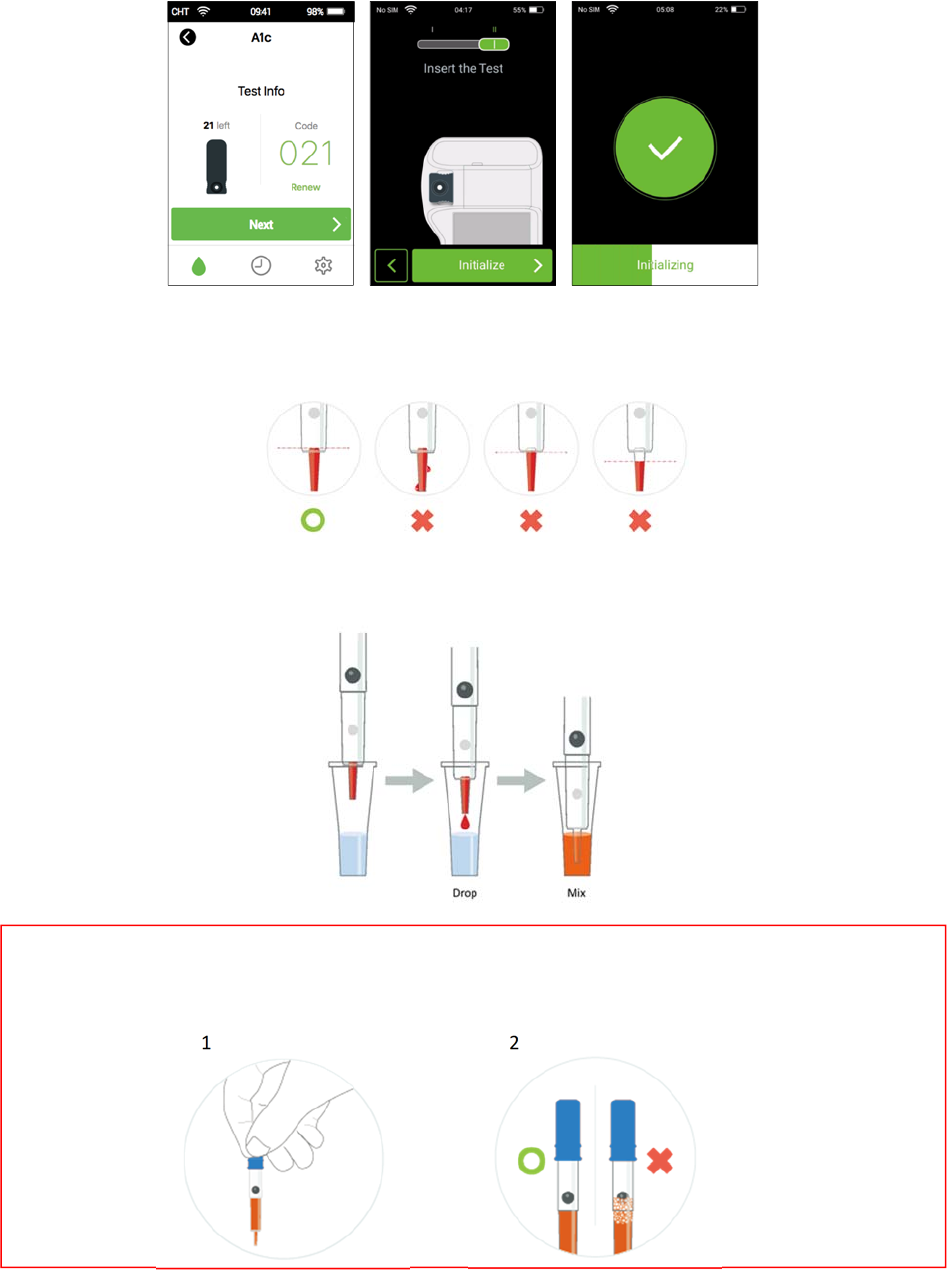 CHT 09:41 98%
A1c
Test Info
21 left
Code
021
Renew
Next

No SIM 04:17 55%
I II
Insert the Test
Initialize

No SIM 05:08 22%
Initializing

Drop
Mix

1
2