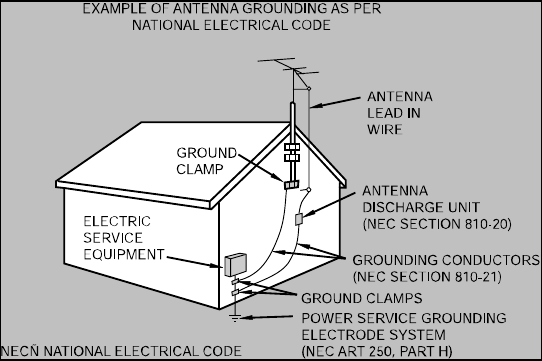 EXAMPLE OF ANTENNA GROUNDING AS PER NATIONAL ELECTRICAL CODE

ANTENNA LEAD IN WIRE

GROUND CLAMP

ANTENNA DISCHARGE UNIT (NEC SECTION 810-20)

ELECTRIC SERVICE EQUIPMENT

GROUNDING CONDUCTORS (NEC SECTION 810-21)

GROUND CLAMPS

POWER SERVICE GROUNDING ELECTRODE SYSTEM (NEC ART 250, PART H)

NECÑ NATIONAL ELECTRICAL CODE