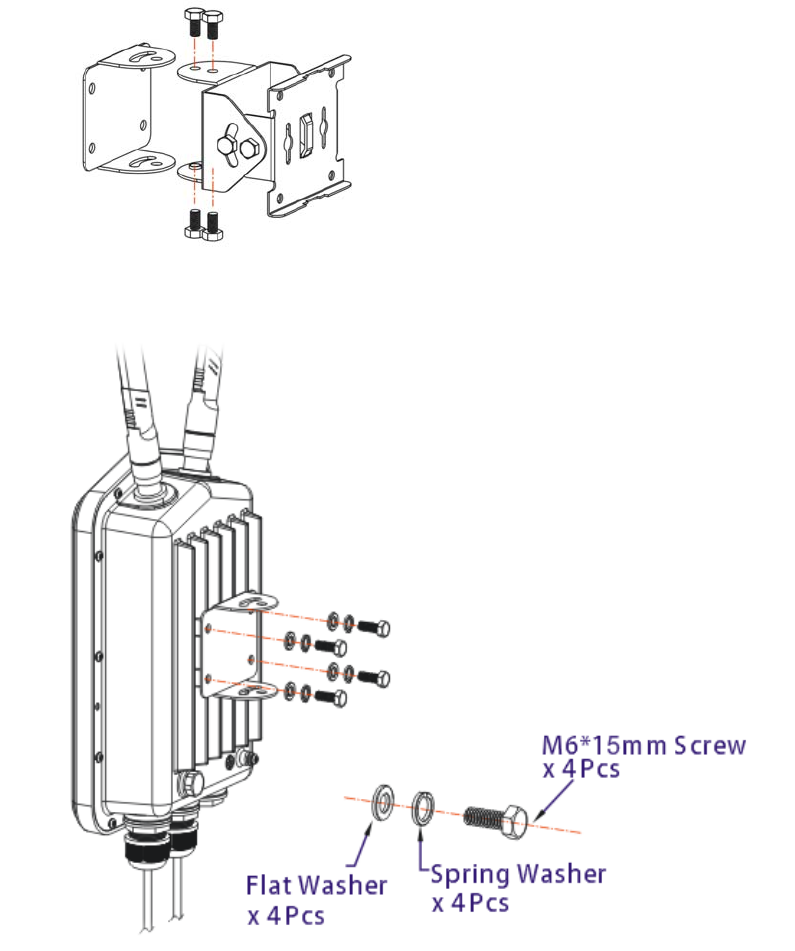 M6*15mm Screw
x 4Pcs

Flat Washer
x 4Pcs

Spring Washer
x 4Pcs