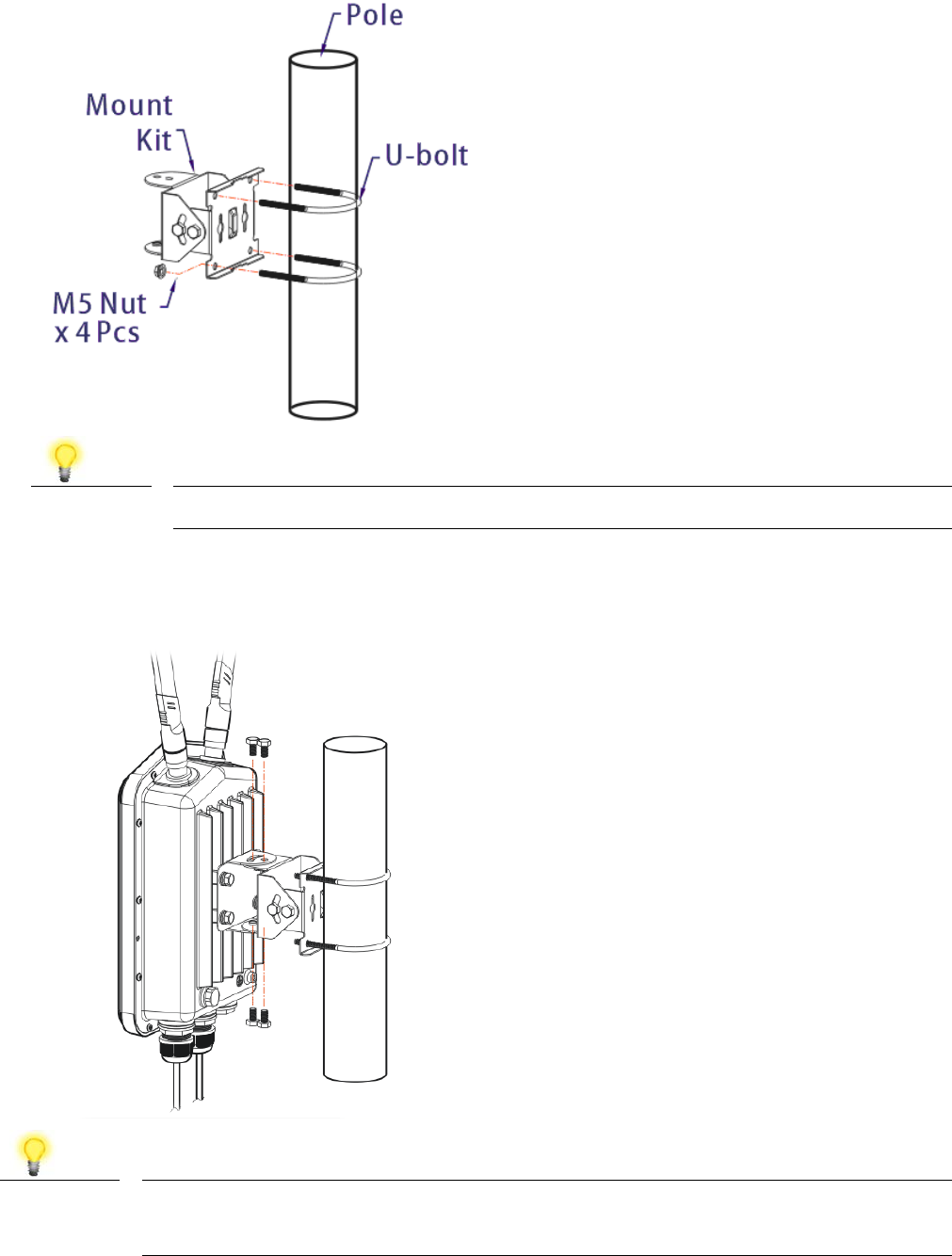 Pole

Mount Kit

U-bolt

M5 Nut x 4 Pcs