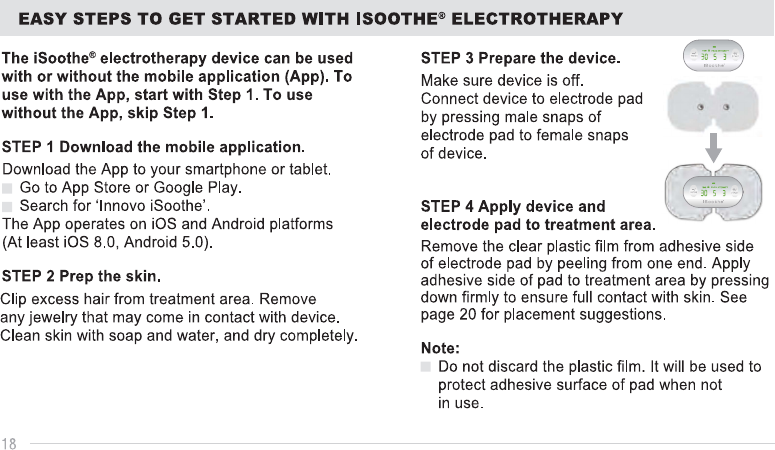 EASY STEPS TO GET STARTED WITH ISOOTHE® ELECTROTHERAPY

The iSoothe® electrotherapy device can be used with or without the mobile application (App). To use with the App, start with Step 1. To use without the App, skip Step 1.

STEP 1 Download the mobile application.

Download the App to your smartphone or tablet.
Go to App Store or Google Play.
Search for 'Innovo iSoothe'.
The App operates on iOS and Android platforms (At least iOS 8.0, Android 5.0).

STEP 2 Prep the skin.

Clip excess hair from treatment area. Remove any jewelry that may come in contact with device. Clean skin with soap and water, and dry completely.

STEP 3 Prepare the device.

Make sure device is off. Connect device to electrode pad by pressing male snaps of electrode pad to female snaps of device.

30 5 3

30 5 3

STEP 4 Apply device and electrode pad to treatment area.

Remove the clear plastic film from adhesive side of electrode pad by peeling from one end. Apply adhesive side of pad to treatment area by pressing down firmly to ensure full contact with skin. See page 20 for placement suggestions.

Note:
Do not discard the plastic film. It will be used to protect adhesive surface of pad when not in use.

18