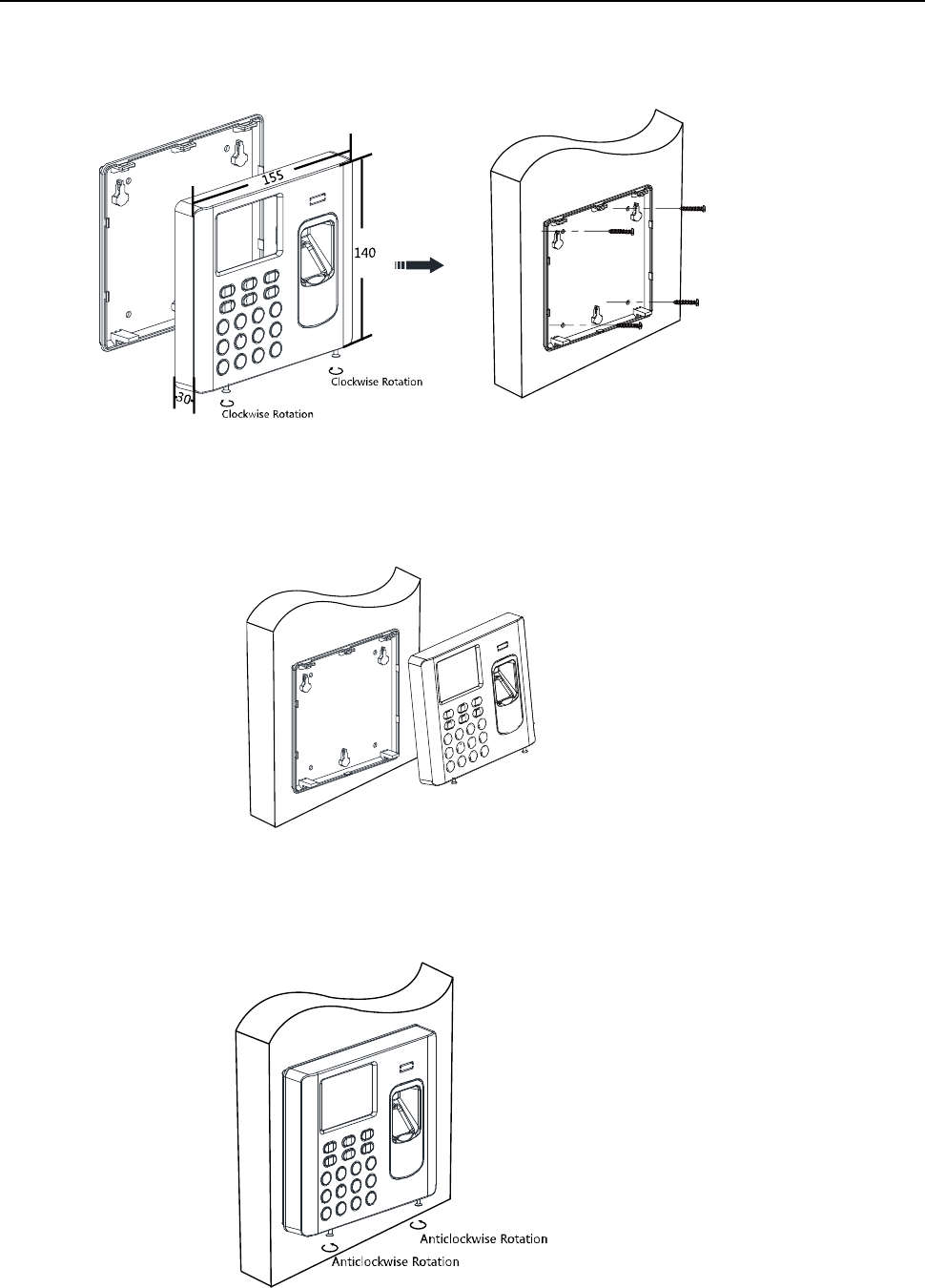 155

140

30

Clockwise Rotation

Clockwise Rotation

Anticlockwise Rotation

Anticlockwise Rotation