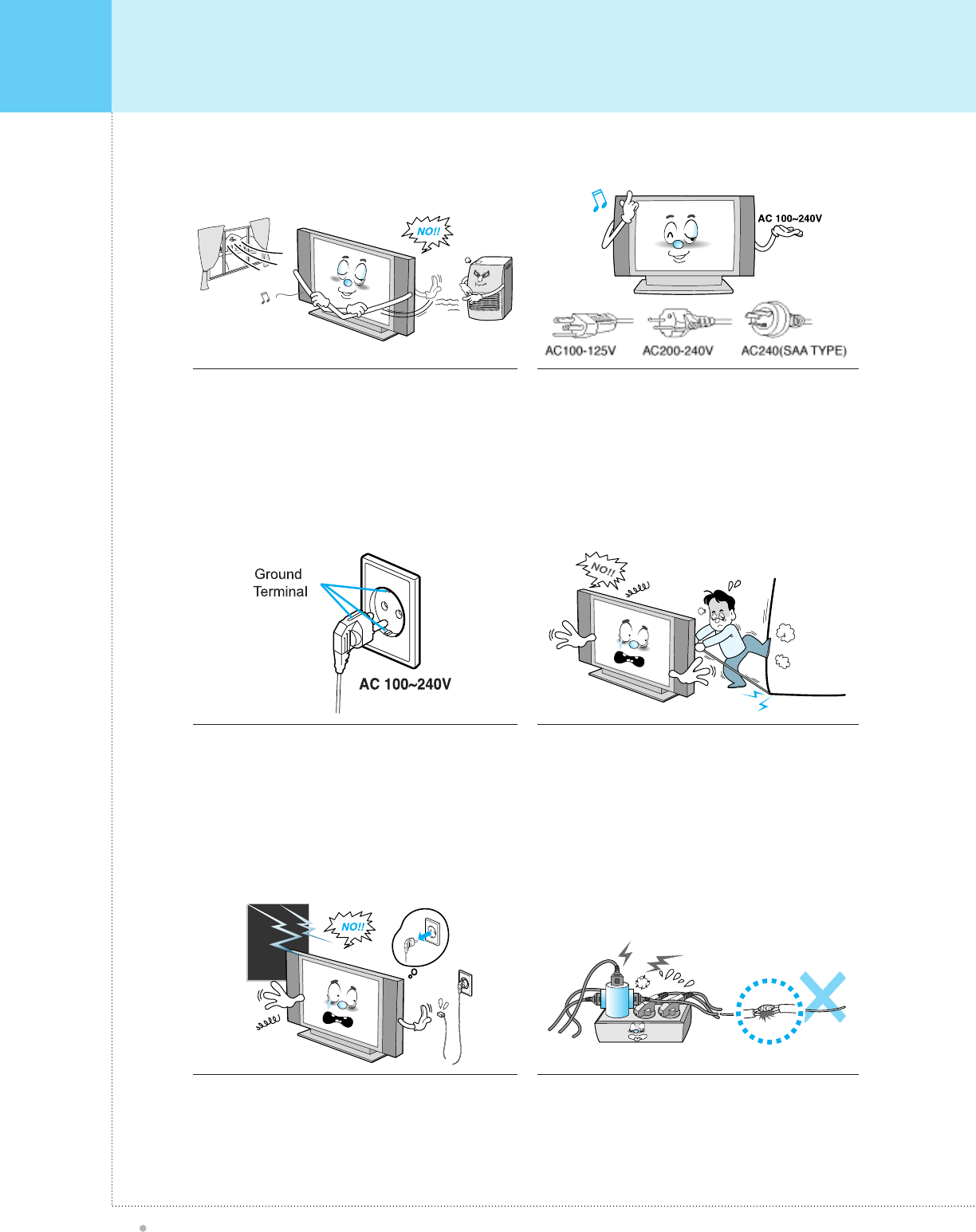 NO!!

AC 100~240V

AC100-125V

AC200-240V

AC240(SAA TYPE)

Ground Terminal

AC 100~240V

NO!!

NO!!