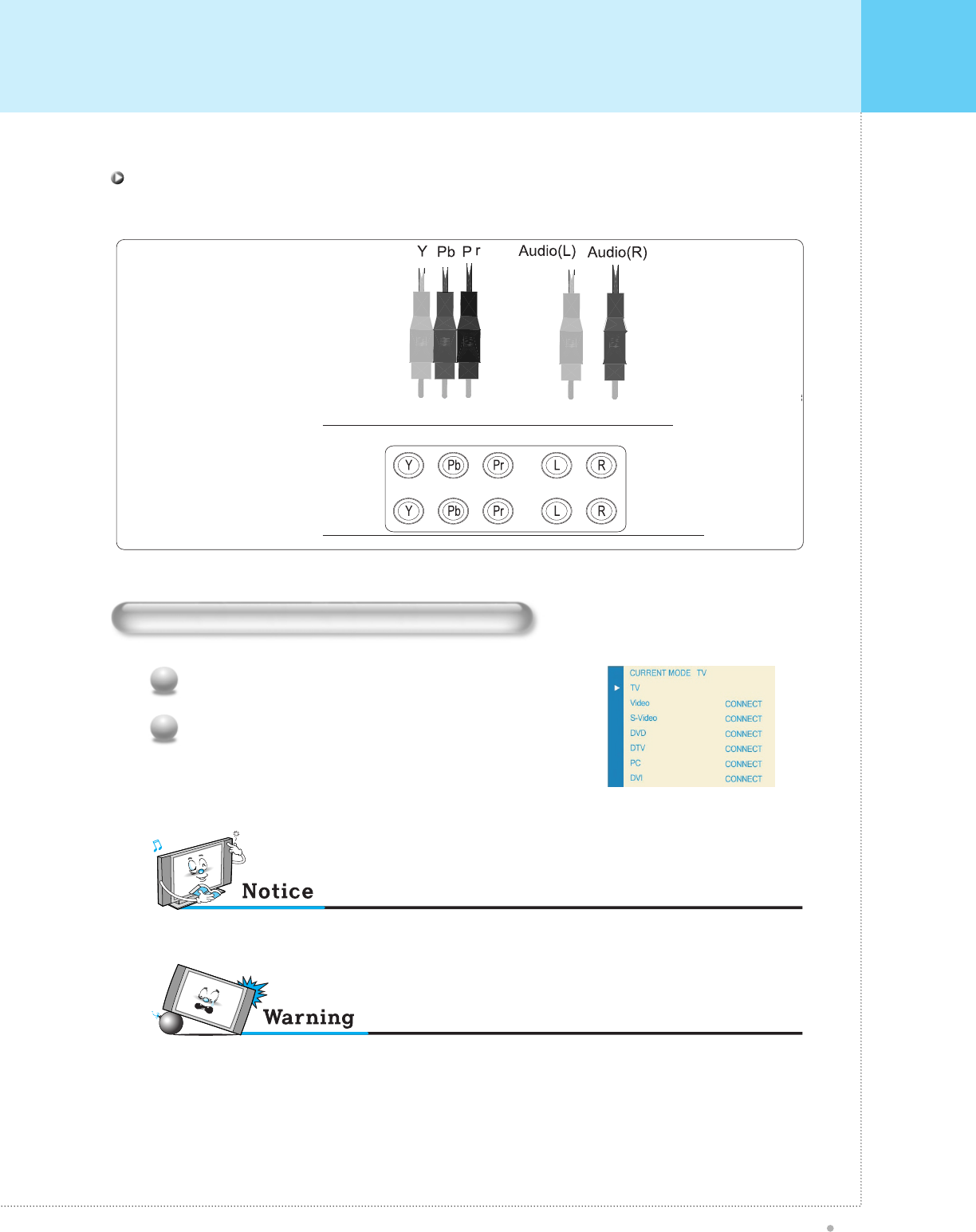 Y Pb Pr Audio(L) Audio(R)

Y Pb Pr L R

Y Pb Pr L R

CURRENT MODE TV
TV
Video CONNECT
S-Video CONNECT
DVD CONNECT
DTV CONNECT
PC CONNECT
DVI CONNECT

Notice

Warning