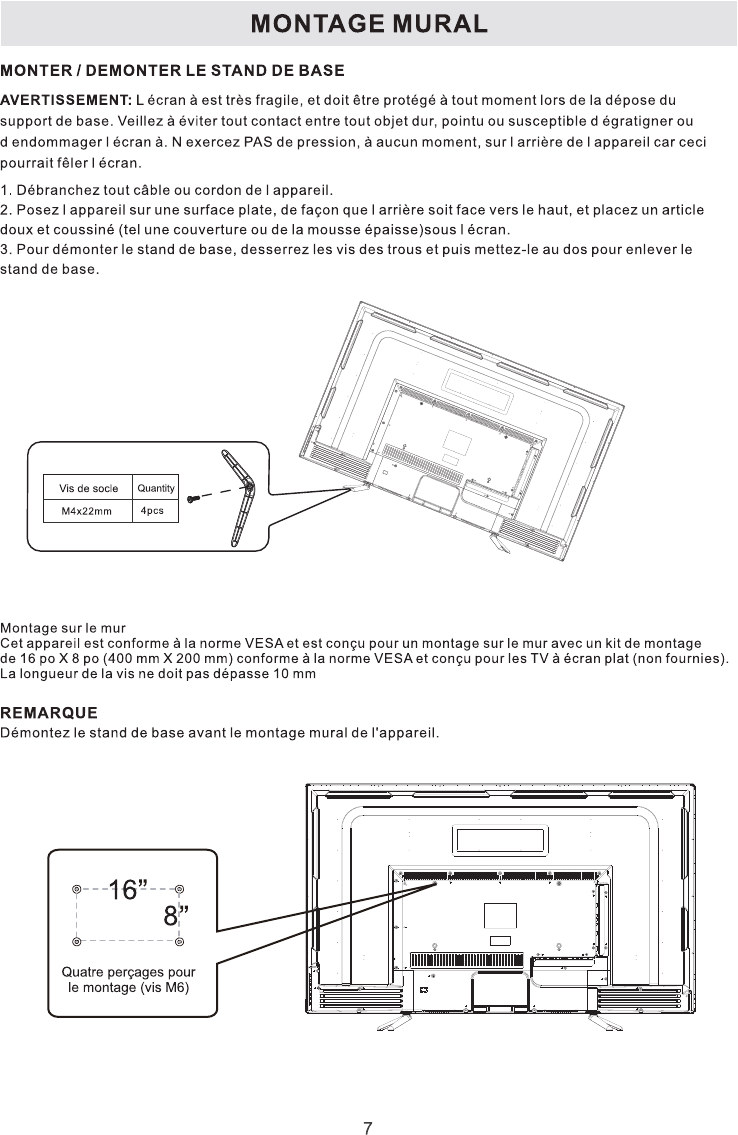 MONTAGE MURAL

MONTER / DEMONTER LE STAND DE BASE

AVERTISSEMENT: L écran à est très fragile, et doit être protégé à tout moment lors de la dépose du support de base. Veillez à éviter tout contact entre tout objet dur, pointu ou susceptible d égratigner ou d endommager l écran à. N exercez PAS de pression, à aucun moment, sur l arrière de l appareil car ceci pourrait fêler l écran.

1. Débranchez tout câble ou cordon de l appareil.
2. Posez l appareil sur une surface plate, de façon que l arrière soit face vers le haut, et placez un article doux et coussiné (tel une couverture ou de la mousse épaisse)sous l écran.
3. Pour démonter le stand de base, desserrez les vis des trous et puis mettez-le au dos pour enlever le stand de base.

| Vis de socle | Quantity |
|---|---|
| M4x22mm | 4pcs |

Montage sur le mur
Cet appareil est conforme à la norme VESA et est conçu pour un montage sur le mur avec un kit de montage de 16 po X 8 po (400 mm X 200 mm) conforme à la norme VESA et conçu pour les TV à écran plat (non fournies).
La longueur de la vis ne doit pas dépasse 10 mm

REMARQUE
Démontez le stand de base avant le montage mural de l'appareil.

16”
8”
Quatre perçages pour le montage (vis M6)

7