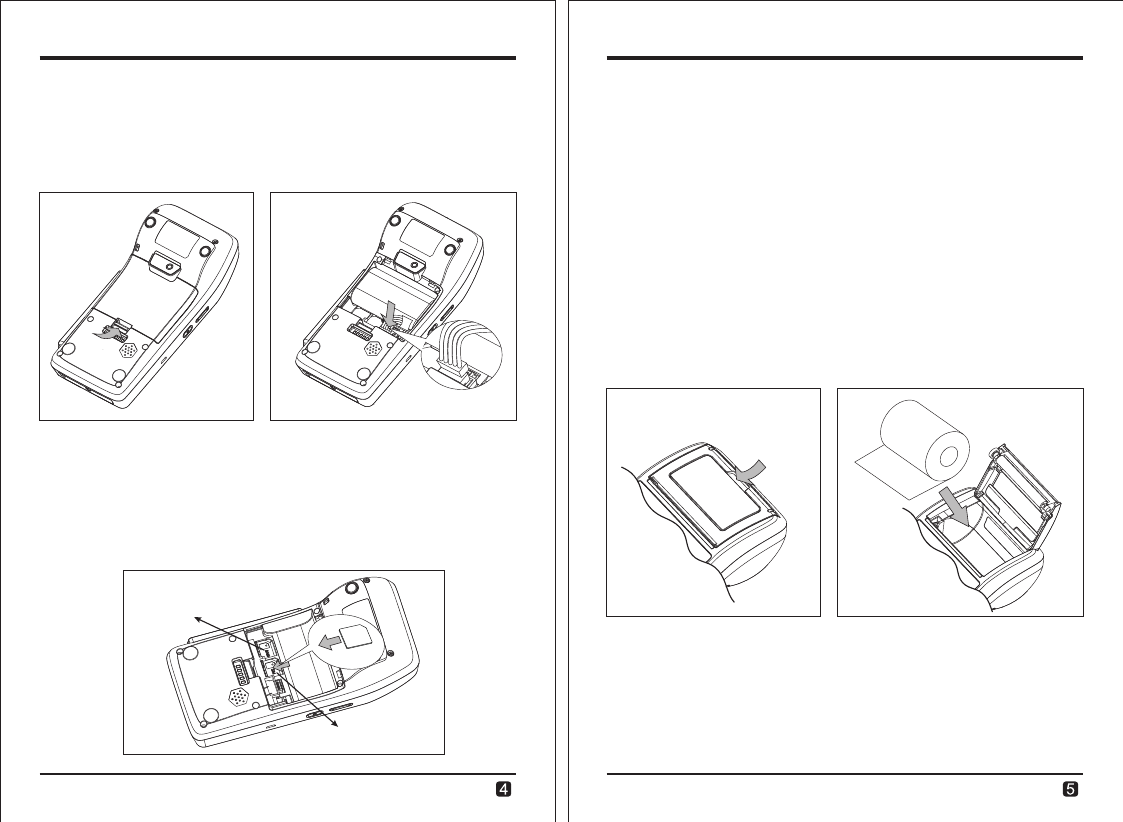 4

5