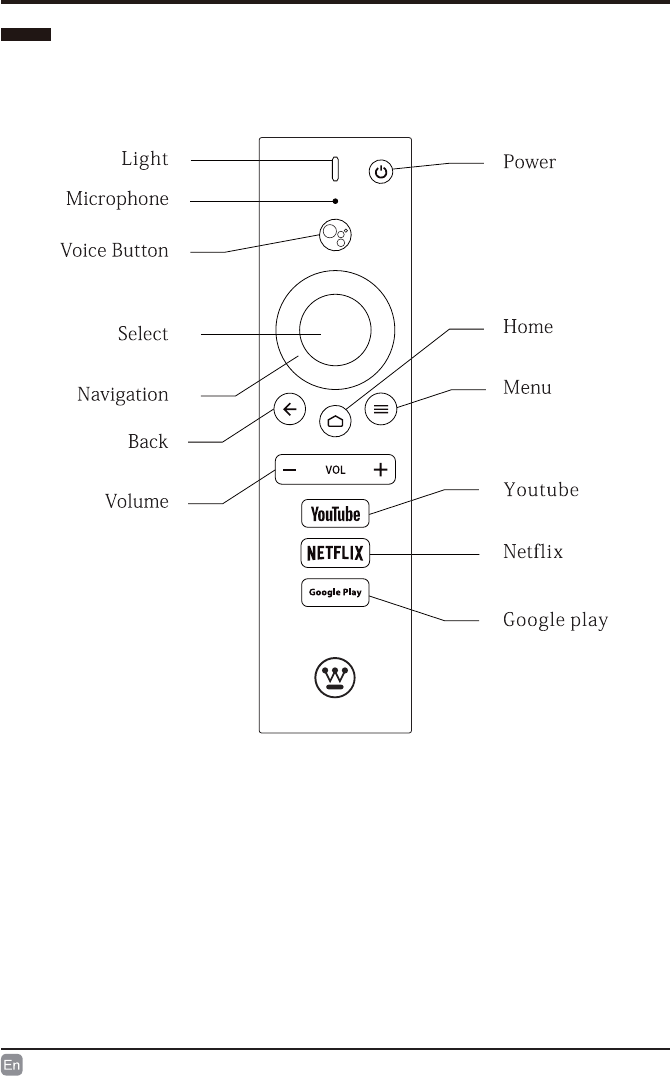 Light
Microphone
Voice Button
Select
Navigation
Back
Volume

Power
Home
Menu
Youtube
Netflix
Google play

VOL
YouTube
NETFLIX
Google Play

En