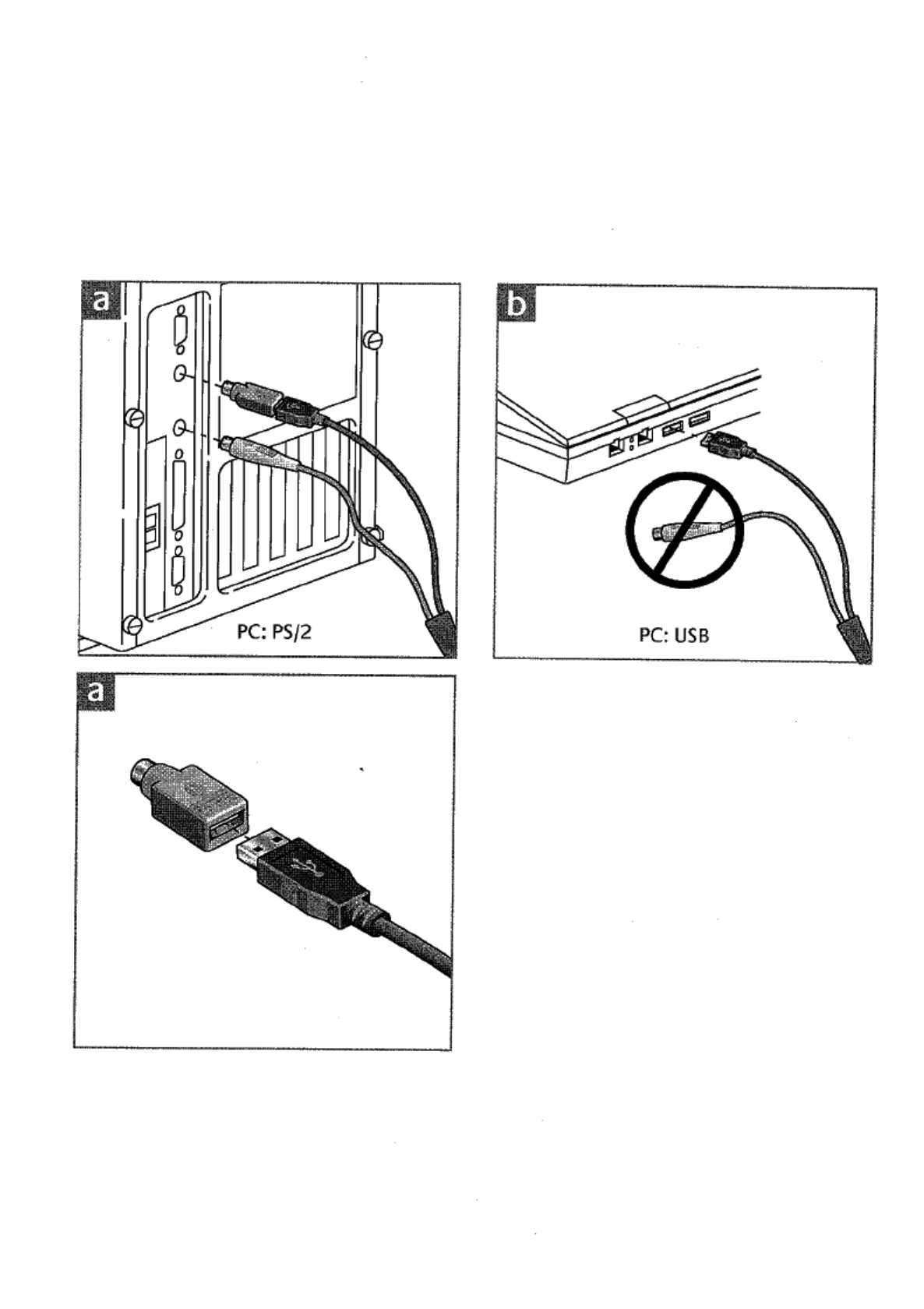 a

PC: PS/2

b

PC: USB

a