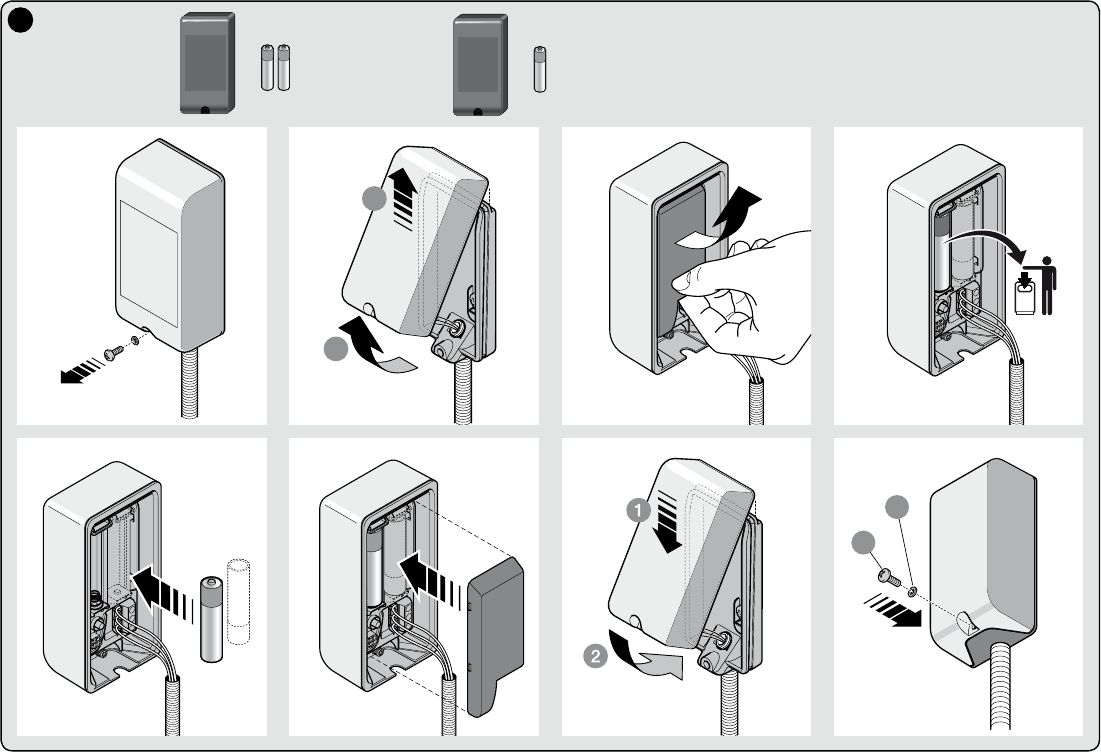 1

2