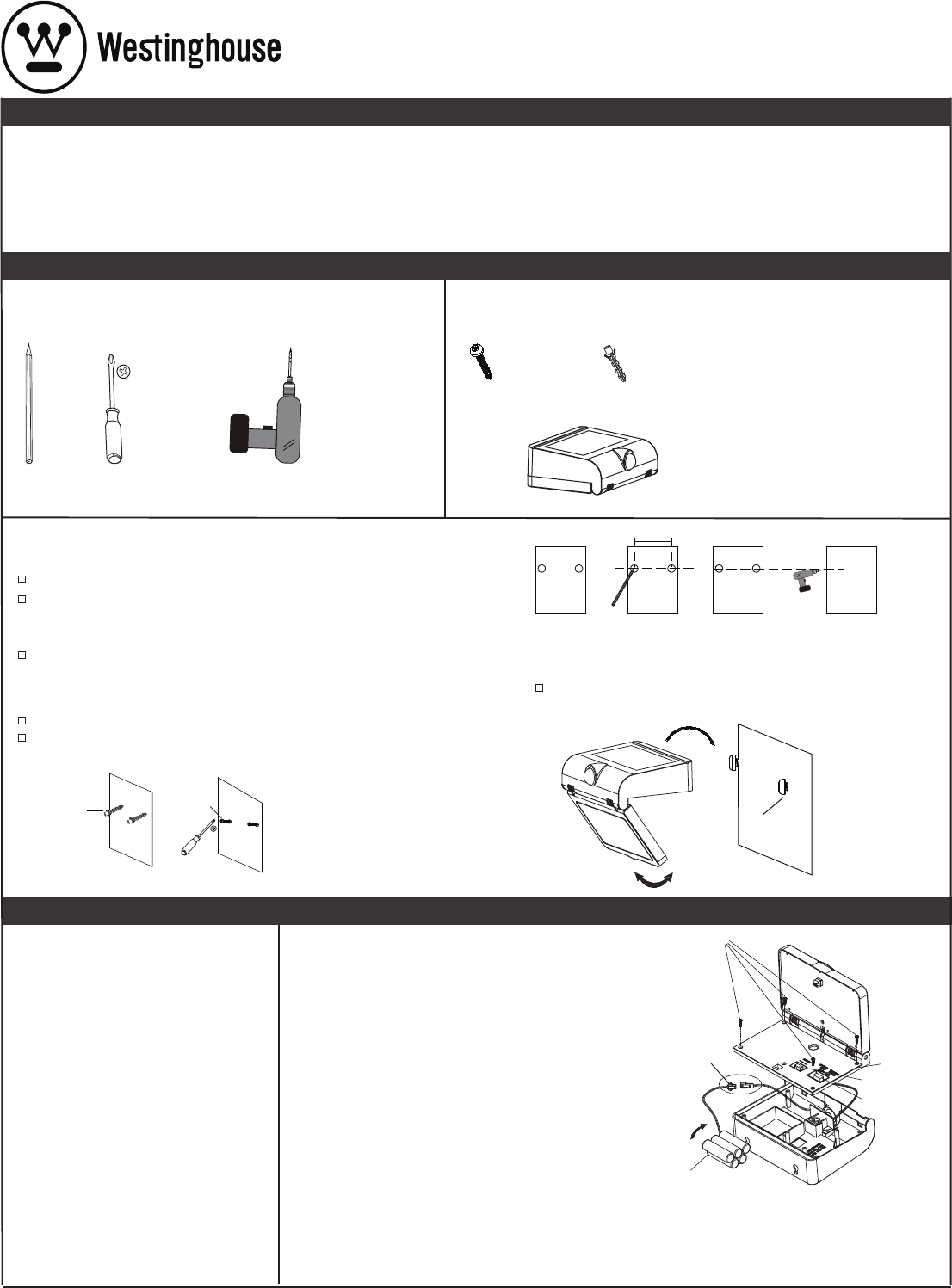 Westinghouse