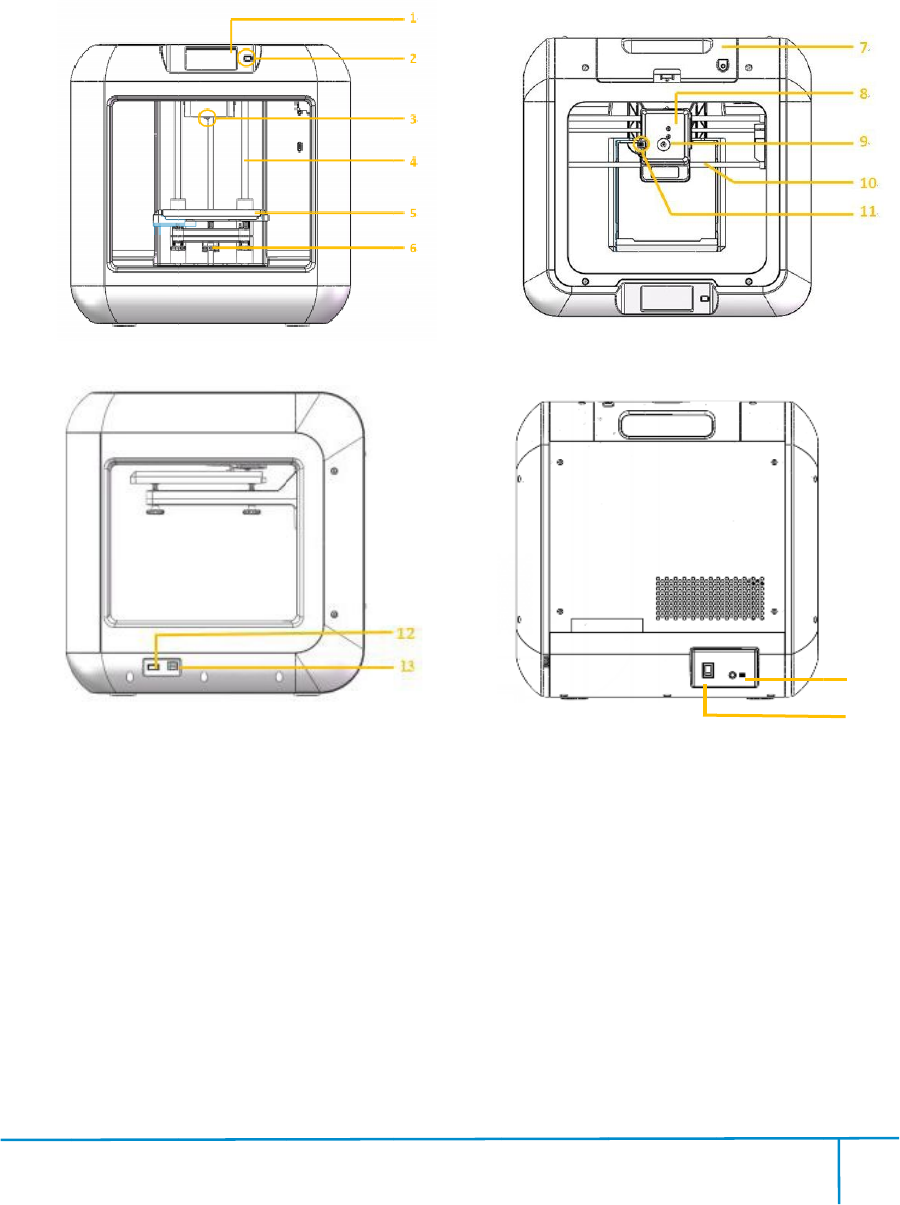 1
2
3
4
5
6

7
8
9
10
11

12
13