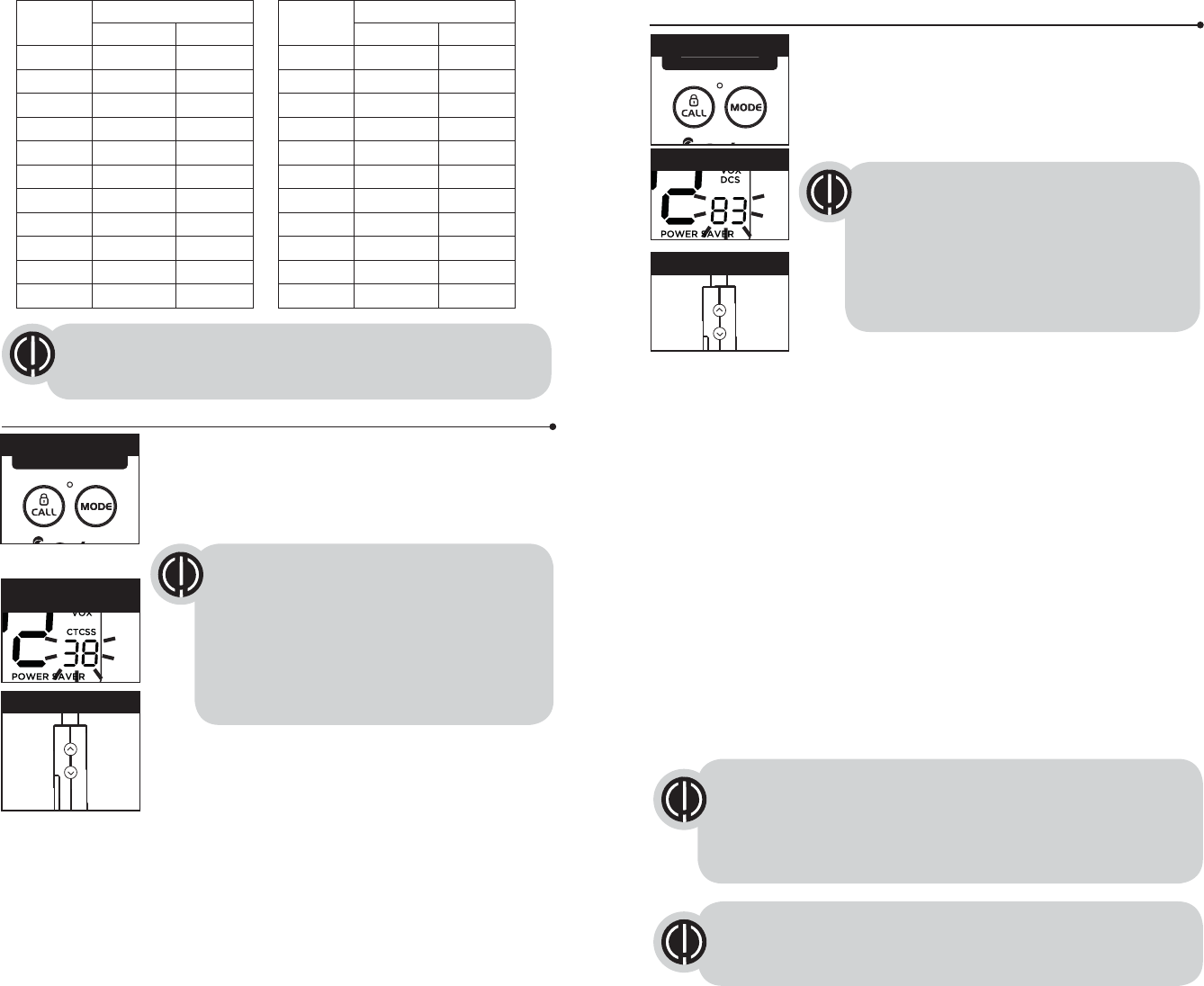 CALL

MODE

VOX
CTCSS
38
POWER SAVER

CALL

MODE

VOX
DCS
83
POWER SAVER