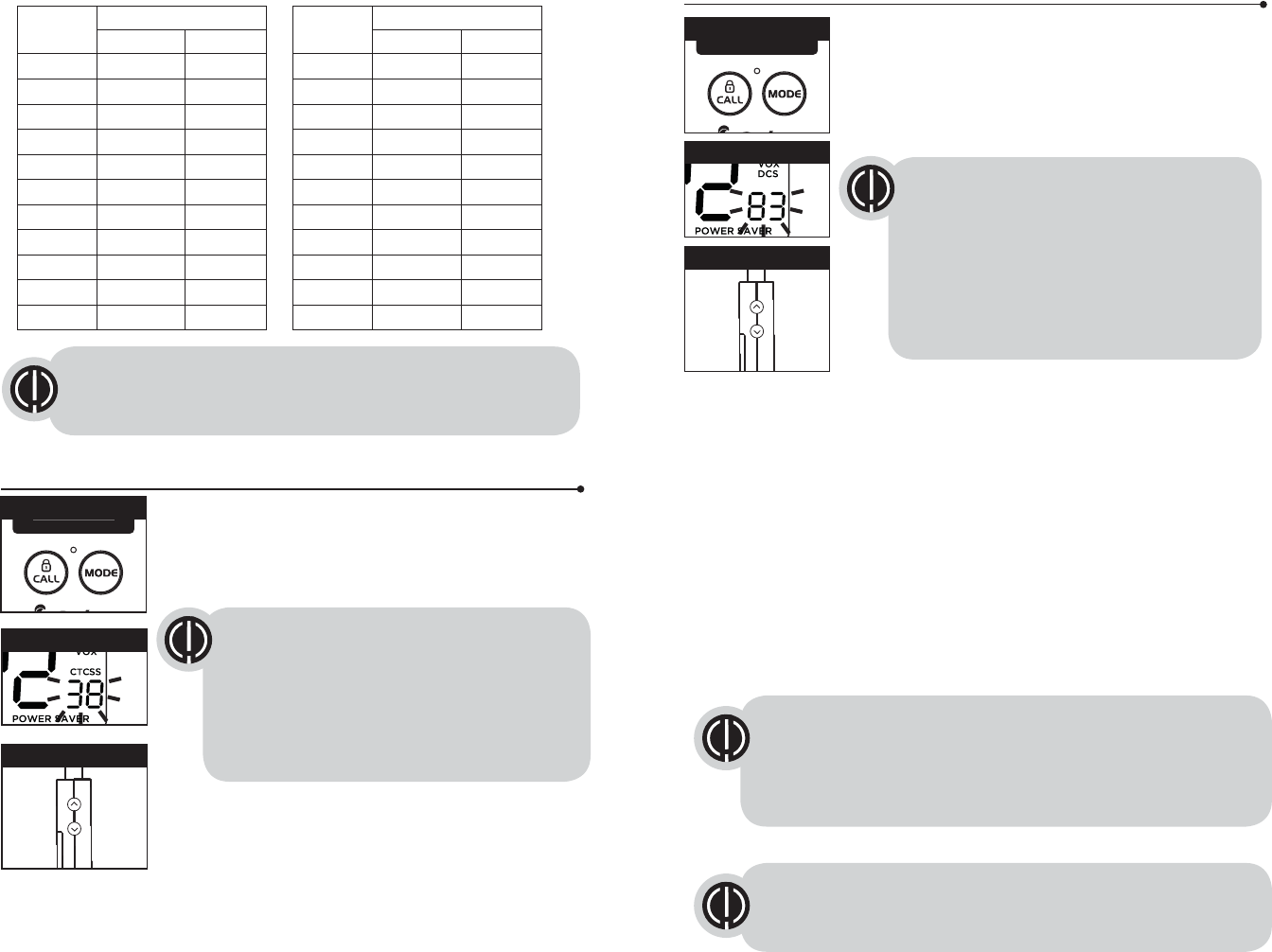 CALL
MODE

VOX
DCS
83
POWER SAVER

CALL
MODE

VOX
CTCSS
38
POWER SAVER