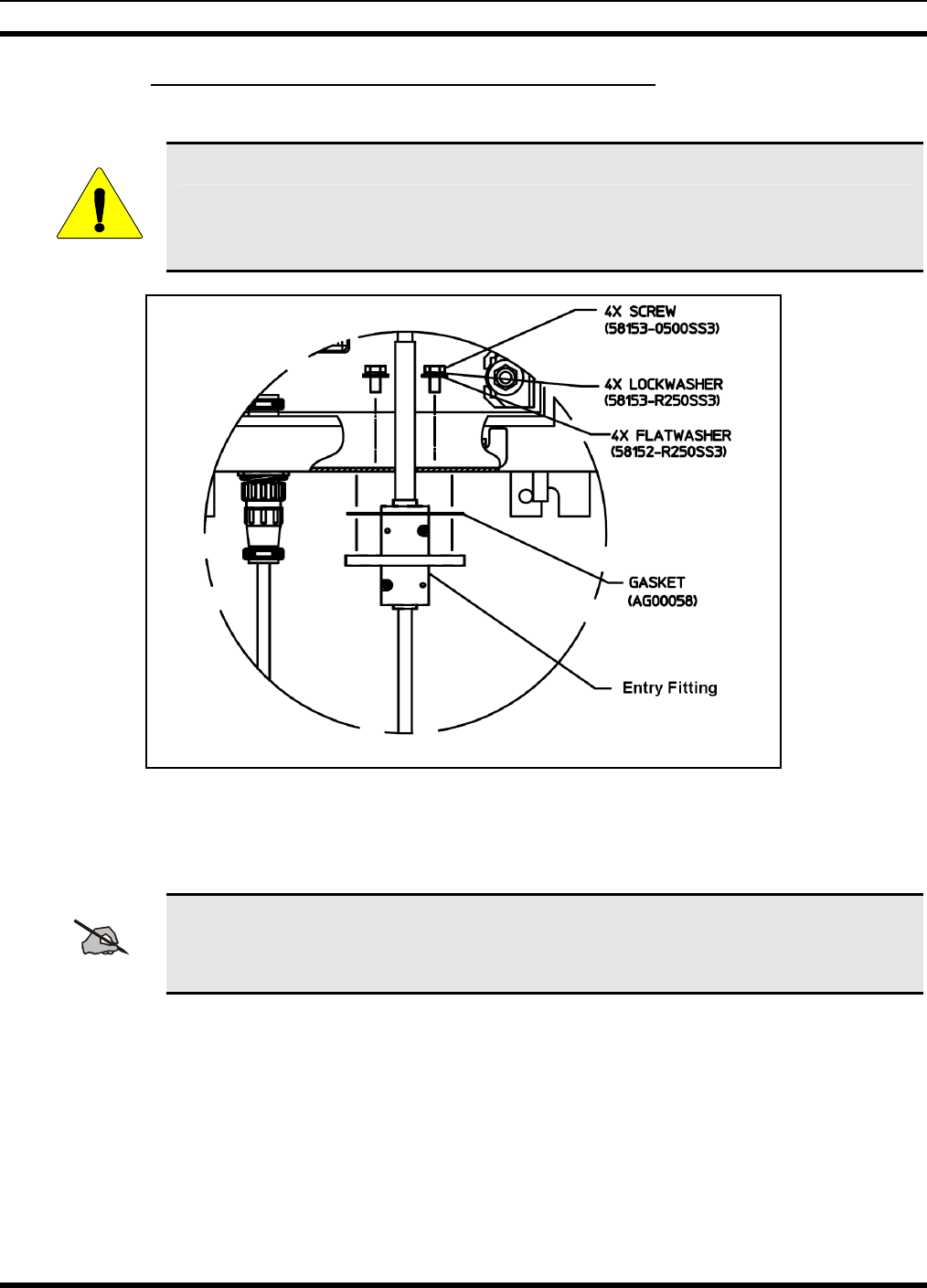 4X SCREW
(58153-0500SS3)

4X LOCKWASHER
(58153-R250SS3)

4X FLATWASHER
(58152-R250SS3)

GASKET
(AG00058)

Entry Fitting