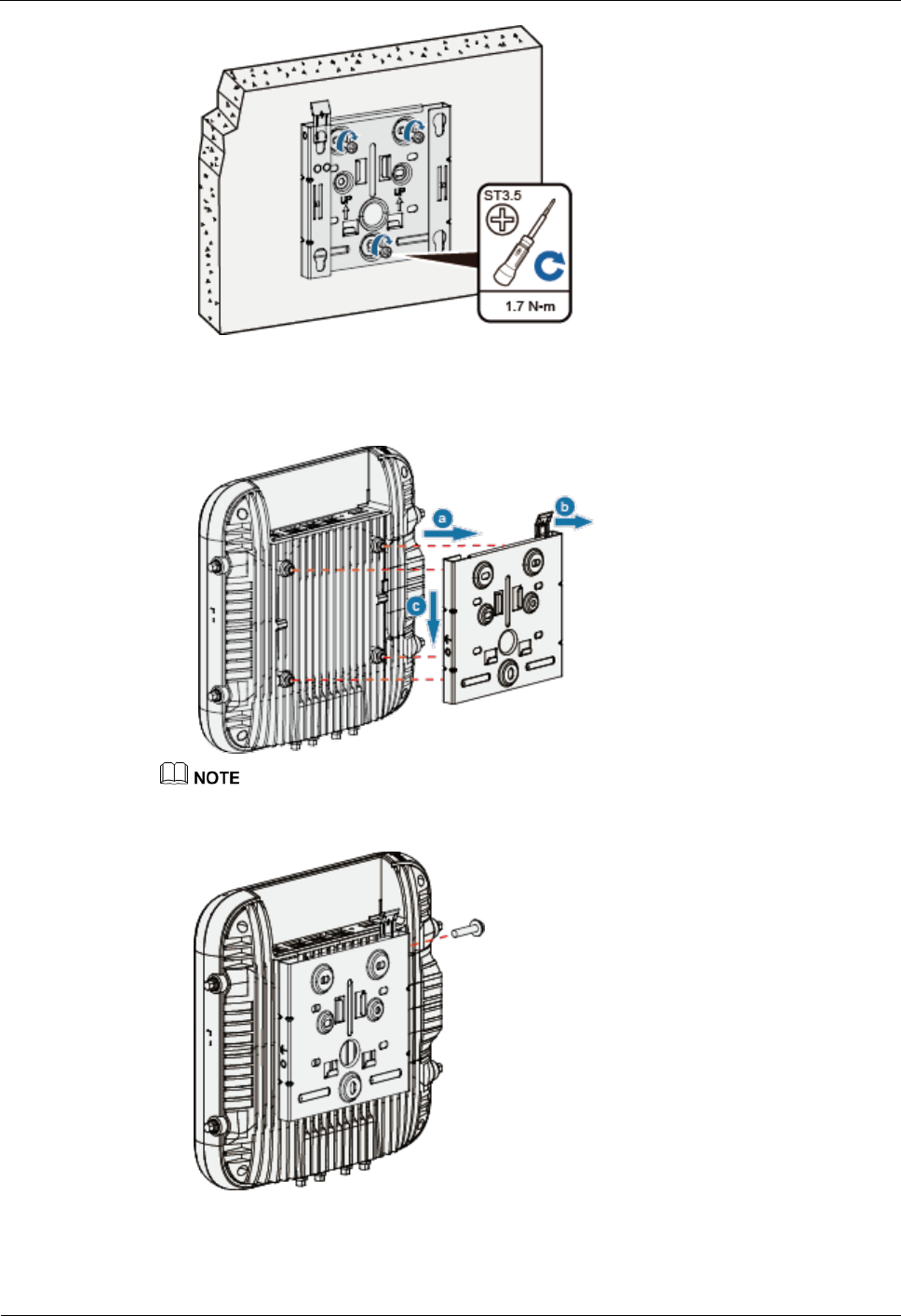 UP
UP
ST3.5
1.7 N·m

a
b
c

NOTE