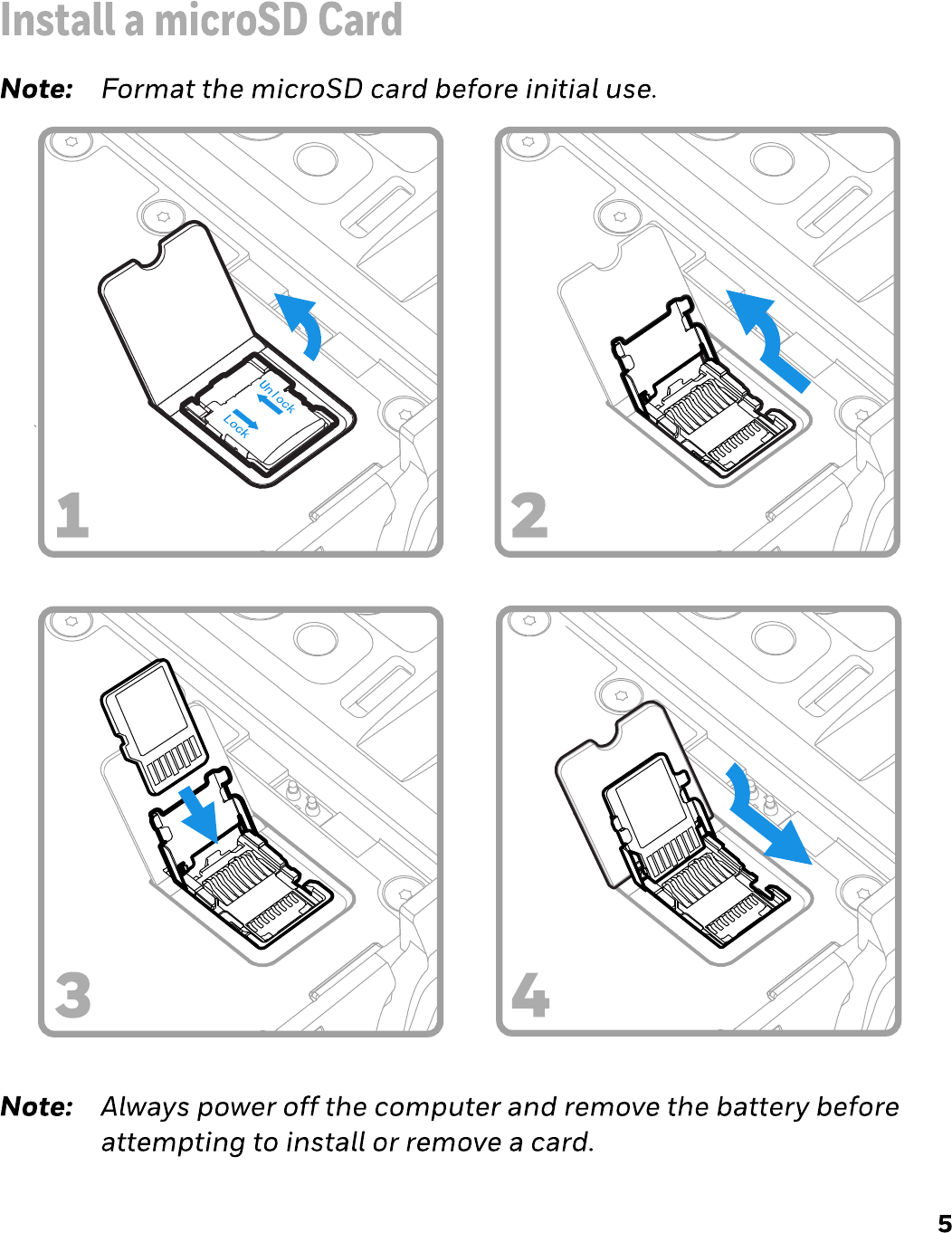 Install a microSD Card

Note: Format the microSD card before initial use.

Unlock

Lock

1

2

3

4

Note: Always power off the computer and remove the battery before attempting to install or remove a card.

5