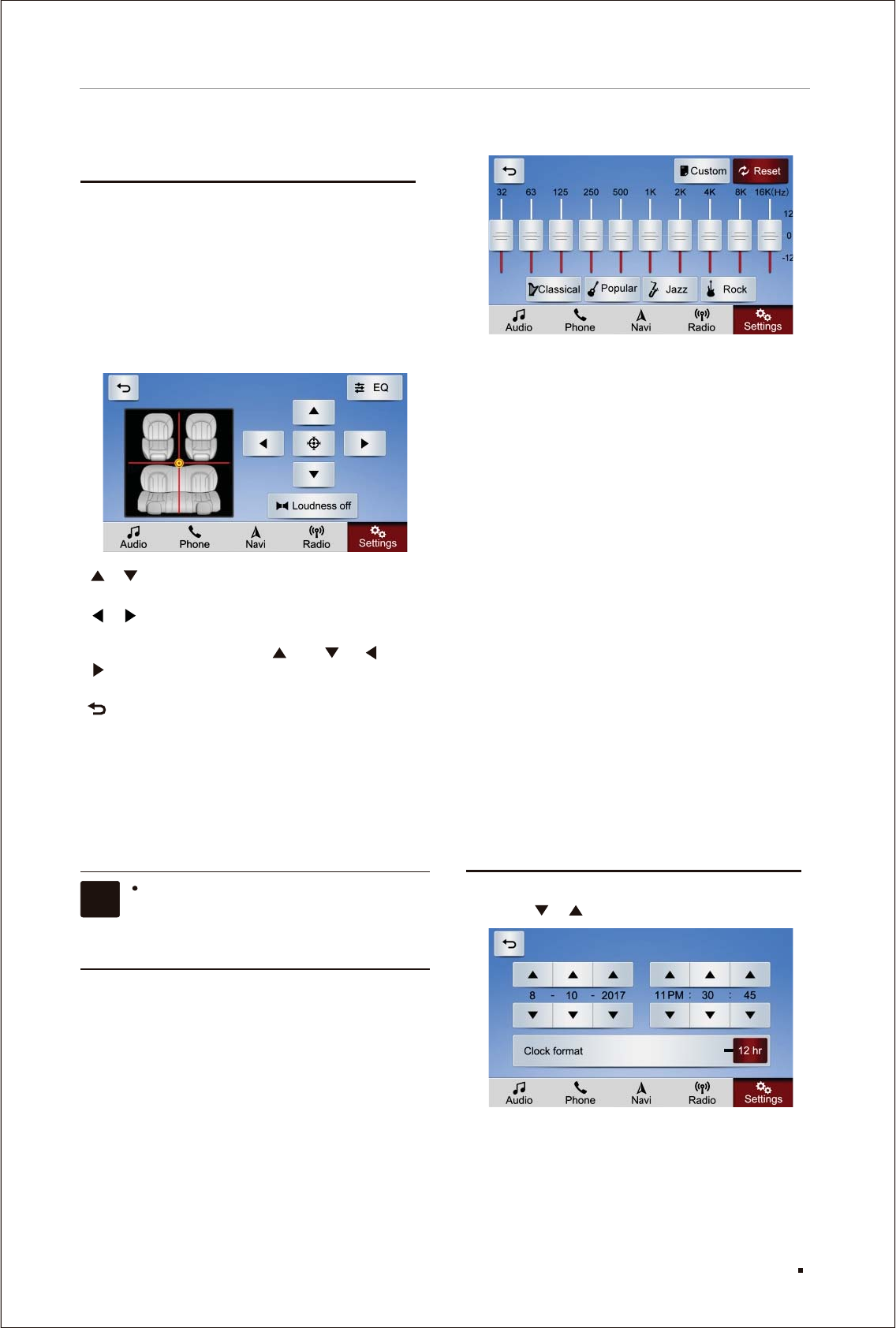 EQ

Loudness off

Audio Phone Navi Radio Settings

Custom Reset

32 63 125 250 500 1K 2K 4K 8K 16K(Hz)

12

0

-12

Classical Popular Jazz Rock

Audio Phone Navi Radio Settings

8 - 10 - 2017 11 PM : 30 : 45

Clock format 12 hr

Audio Phone Navi Radio Settings