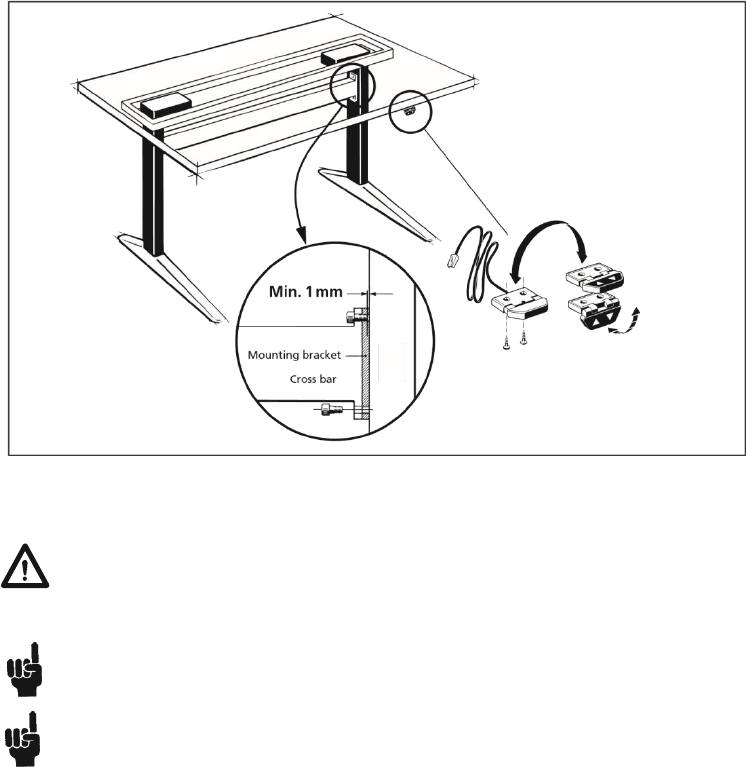 Min. 1 mm

Mounting bracket

Cross bar