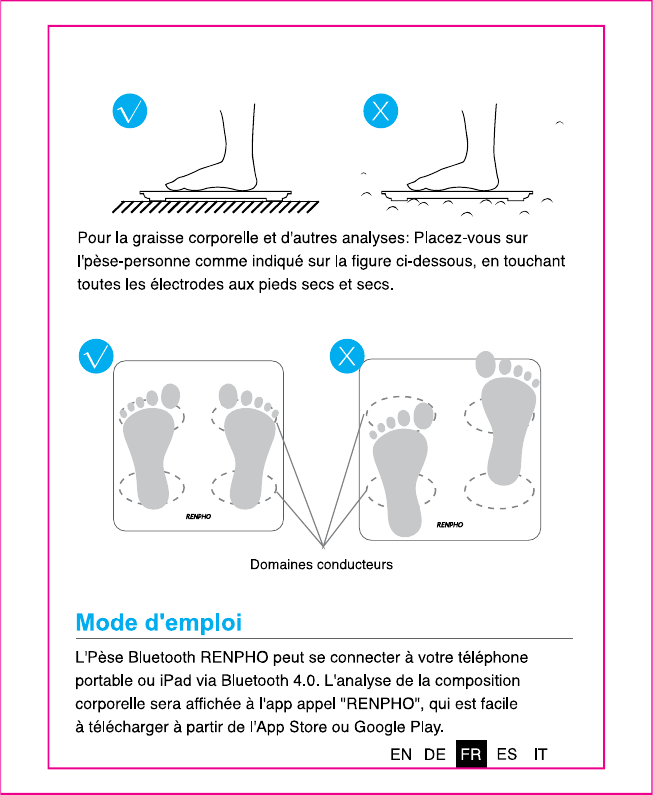 Pour la graisse corporelle et d'autres analyses: Placez-vous sur l'pèse-personne comme indiqué sur la figure ci-dessous, en touchant toutes les électrodes aux pieds secs et secs.

RENPHO

RENPHO

Domaines conducteurs

Mode d'emploi

L'Pèse Bluetooth RENPHO peut se connecter à votre téléphone portable ou iPad via Bluetooth 4.0. L'analyse de la composition corporelle sera affichée à l'app appel "RENPHO", qui est facile à télécharger à partir de l'App Store ou Google Play.

EN DE FR ES IT