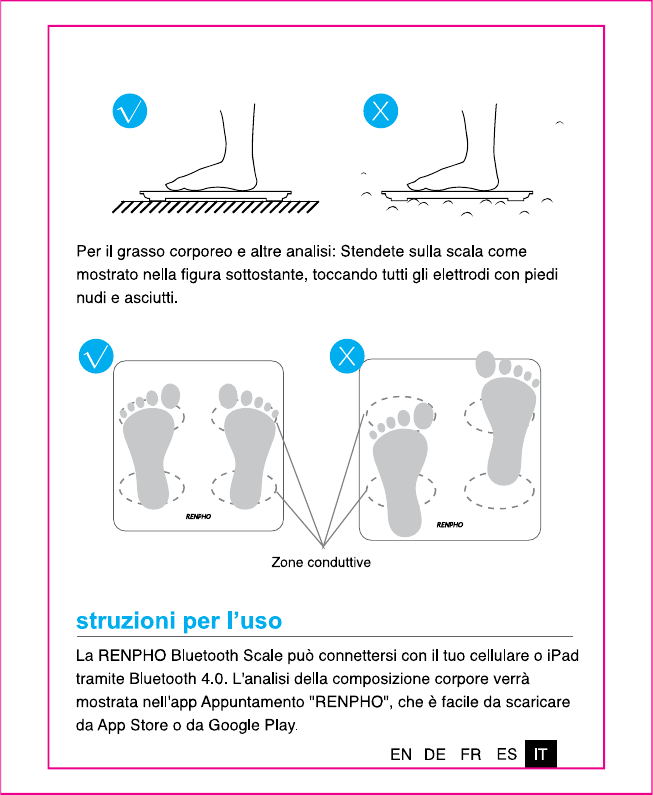 Per il grasso corporeo e altre analisi: Stendete sulla scala come mostrato nella figura sottostante, toccando tutti gli elettrodi con piedi nudi e asciutti.

RENPHO

RENPHO

Zone conduttive

struzioni per l'uso

La RENPHO Bluetooth Scale può connettersi con il tuo cellulare o iPad tramite Bluetooth 4.0. L'analisi della composizione corpore verrà mostrata nell'app Appuntamento "RENPHO", che è facile da scaricare da App Store o da Google Play.

EN DE FR ES IT