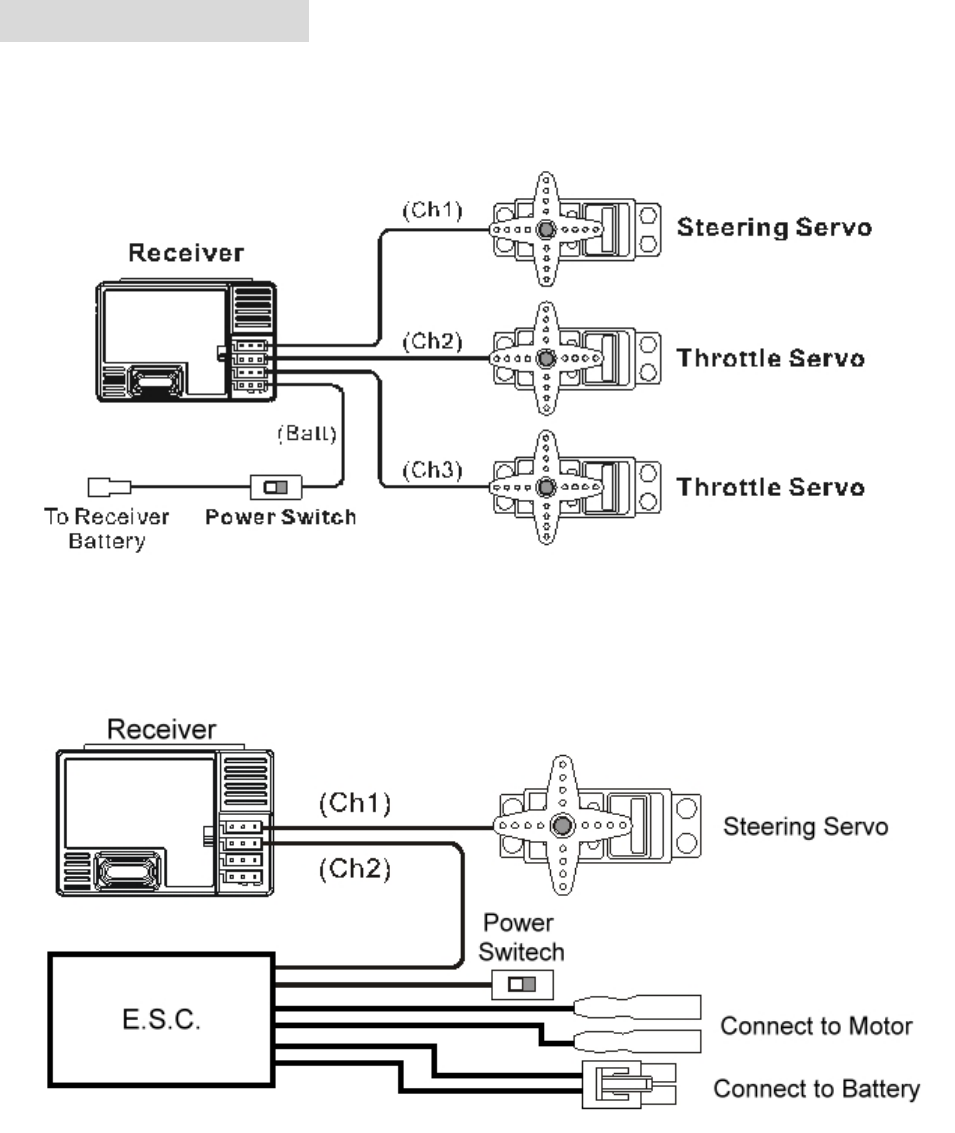 Receiver

(Ch1)

Steering Servo

(Ch2)

Throttle Servo

(Batt)

(Ch3)

Throttle Servo

To Receiver Battery

Power Switch

Receiver

(Ch1)

Steering Servo

(Ch2)

Power Switech

E.S.C.

Connect to Motor

Connect to Battery