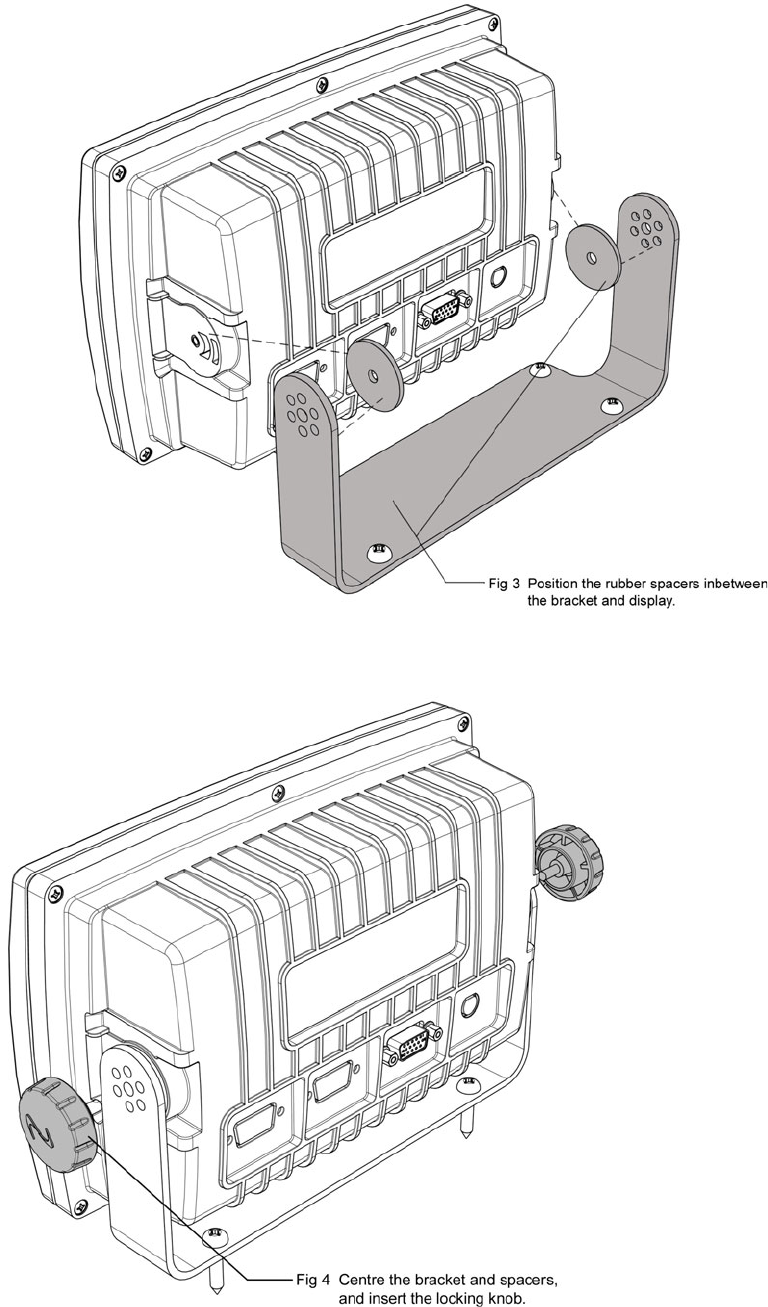 Fig 3 Position the rubber spacers inbetween the bracket and display.

Fig 4 Centre the bracket and spacers, and insert the locking knob.