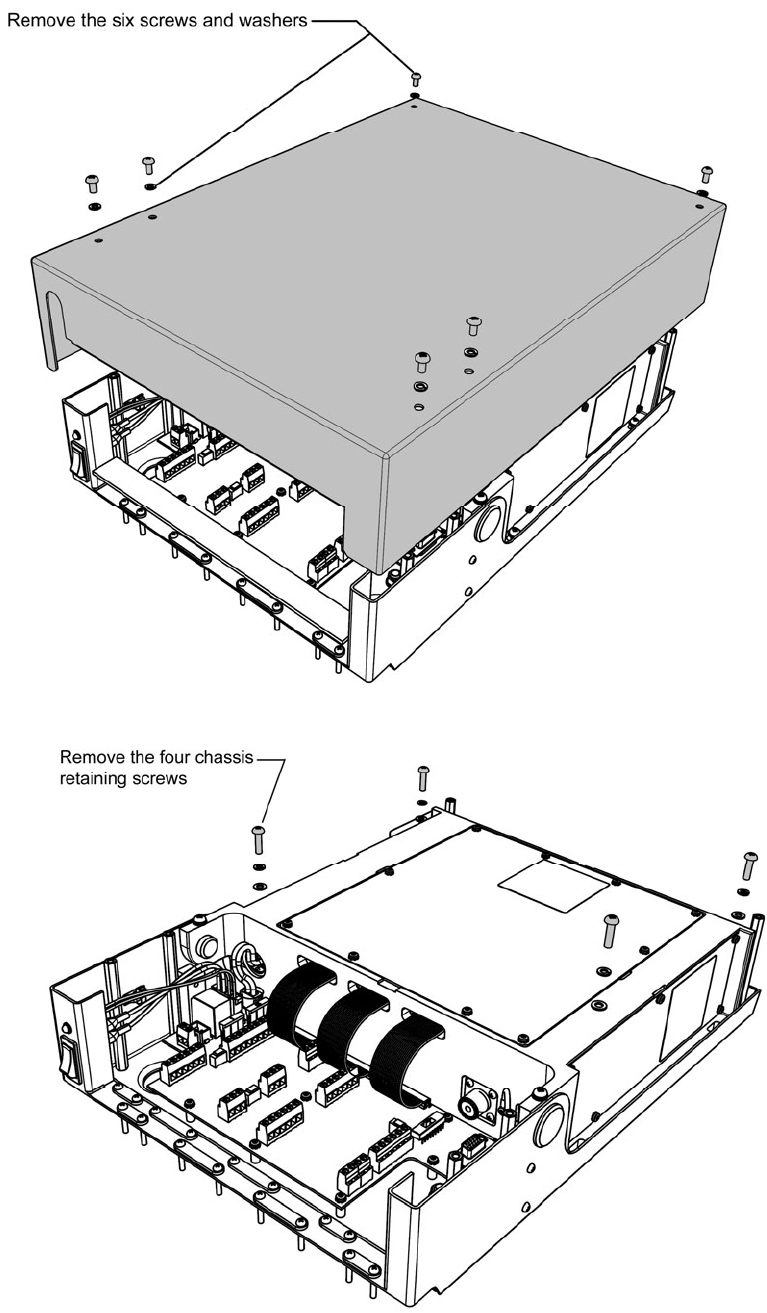 Remove the six screws and washers

Remove the four chassis retaining screws