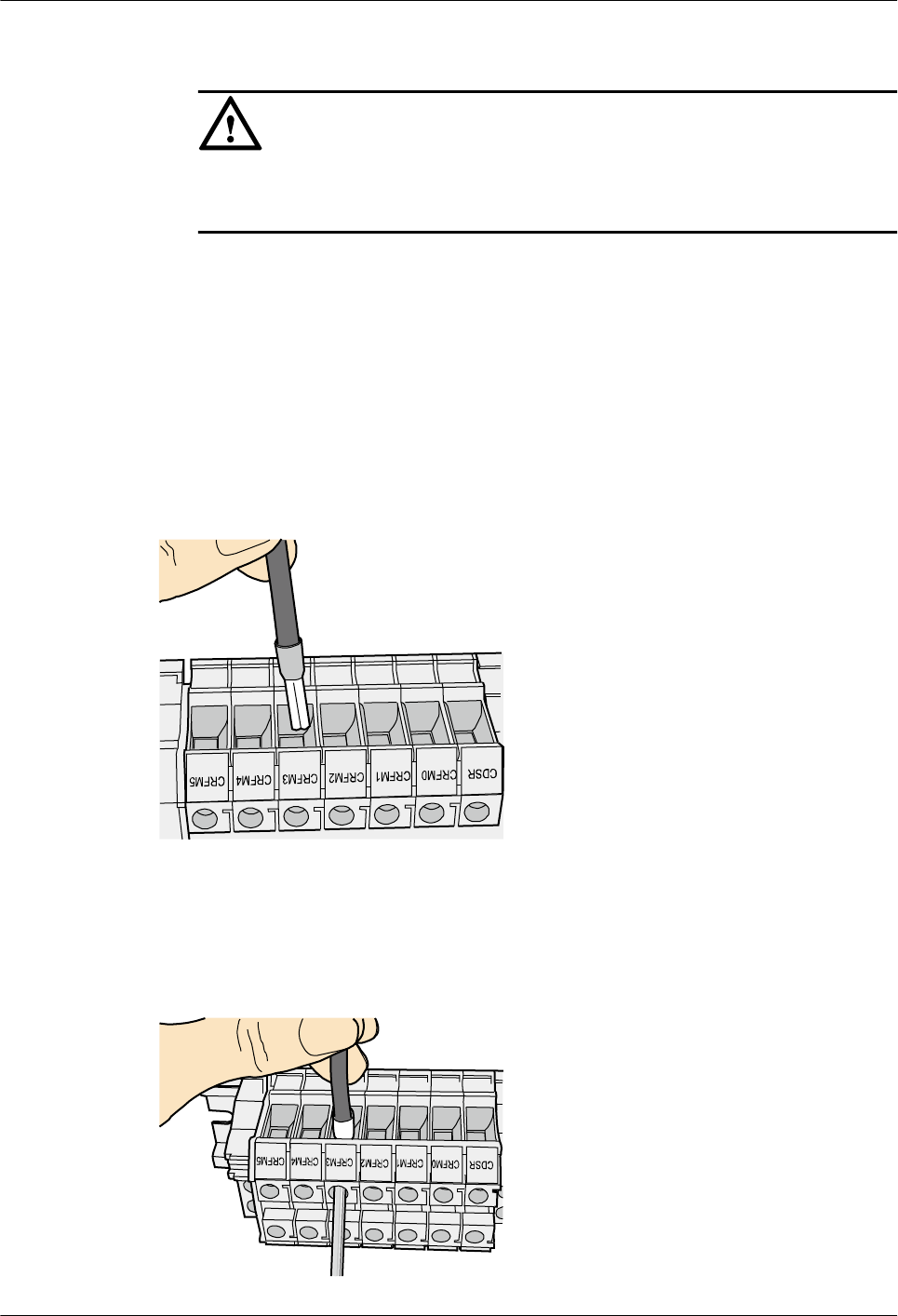 CRFM5 CRFM4 CRFM3 CRFM2 CRFM1 CRFM0 CDSR

CRFM5 CRFM4 CRFM3 CRFM2 CRFM1 CRFM0 CDSR