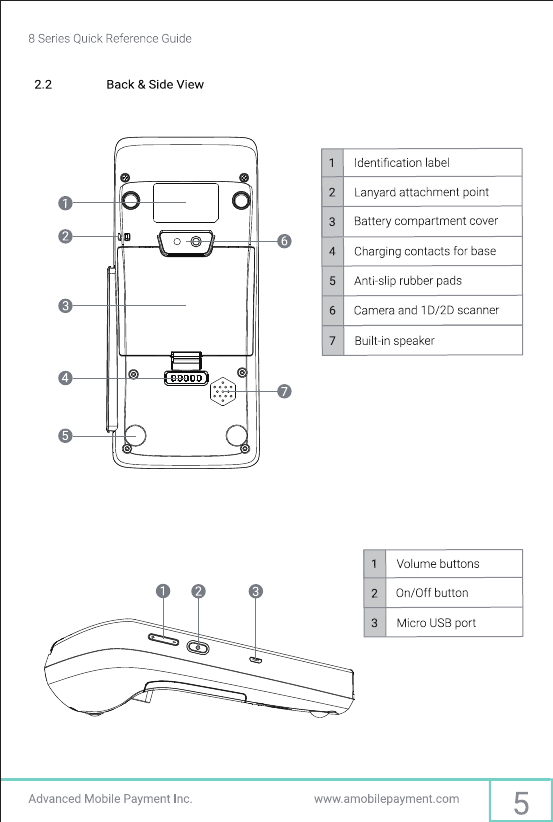 8 Series Quick Reference Guide

2.2 Back & Side View

1
2
3
4
5
6
7

| 1 | Identification label |
|---|---|
| 2 | Lanyard attachment point |
| 3 | Battery compartment cover |
| 4 | Charging contacts for base |
| 5 | Anti-slip rubber pads |
| 6 | Camera and 1D/2D scanner |
| 7 | Built-in speaker |

1
2
3

| 1 | Volume buttons |
|---|---|
| 2 | On/Off button |
| 3 | Micro USB port |

Advanced Mobile Payment Inc.

www.amobilepayment.com

5