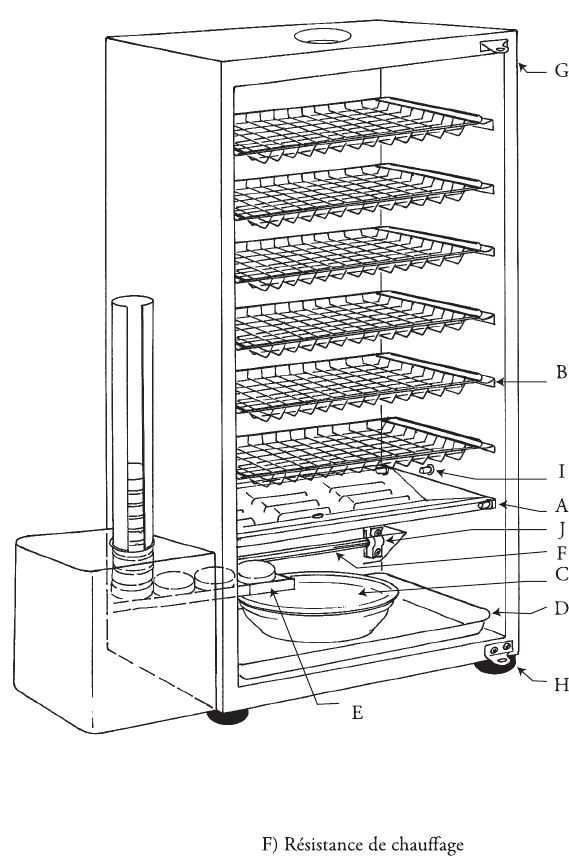 G

B

I

A

J

F

C

D

H

E

F) Résistance de chauffage