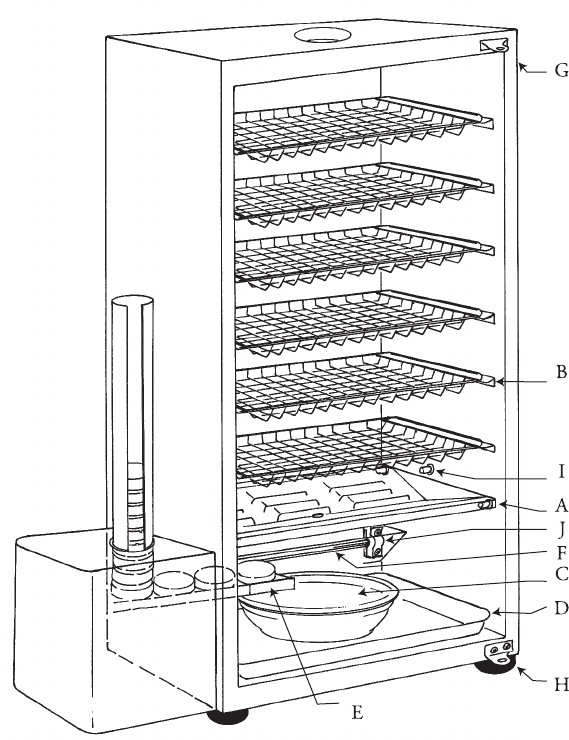 G
B
I
A
J
F
C
D
H
E