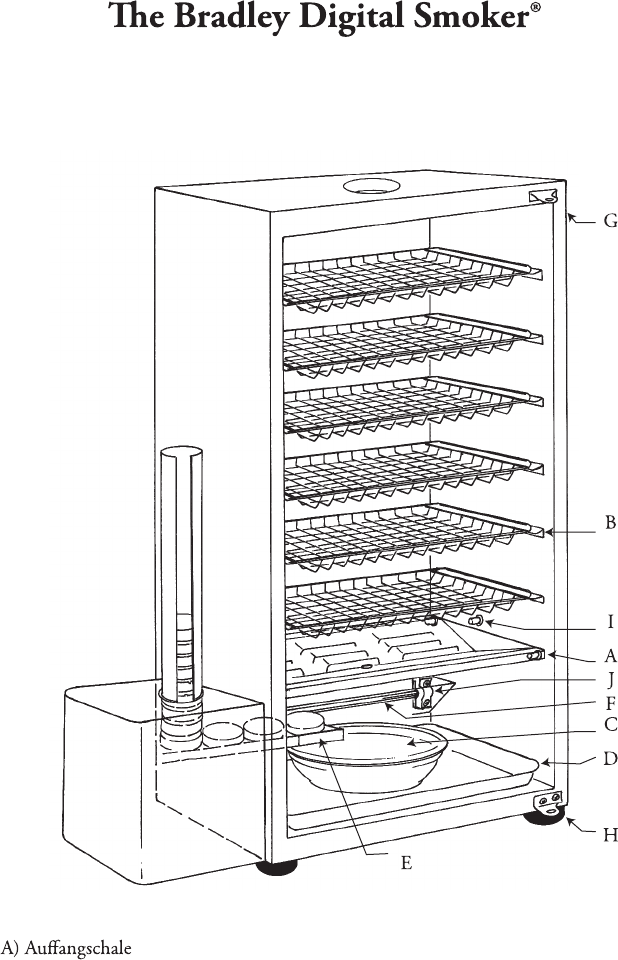 The Bradley Digital Smoker®

G

B

I

A

J

F

C

D

H

E

A) Auffangschale