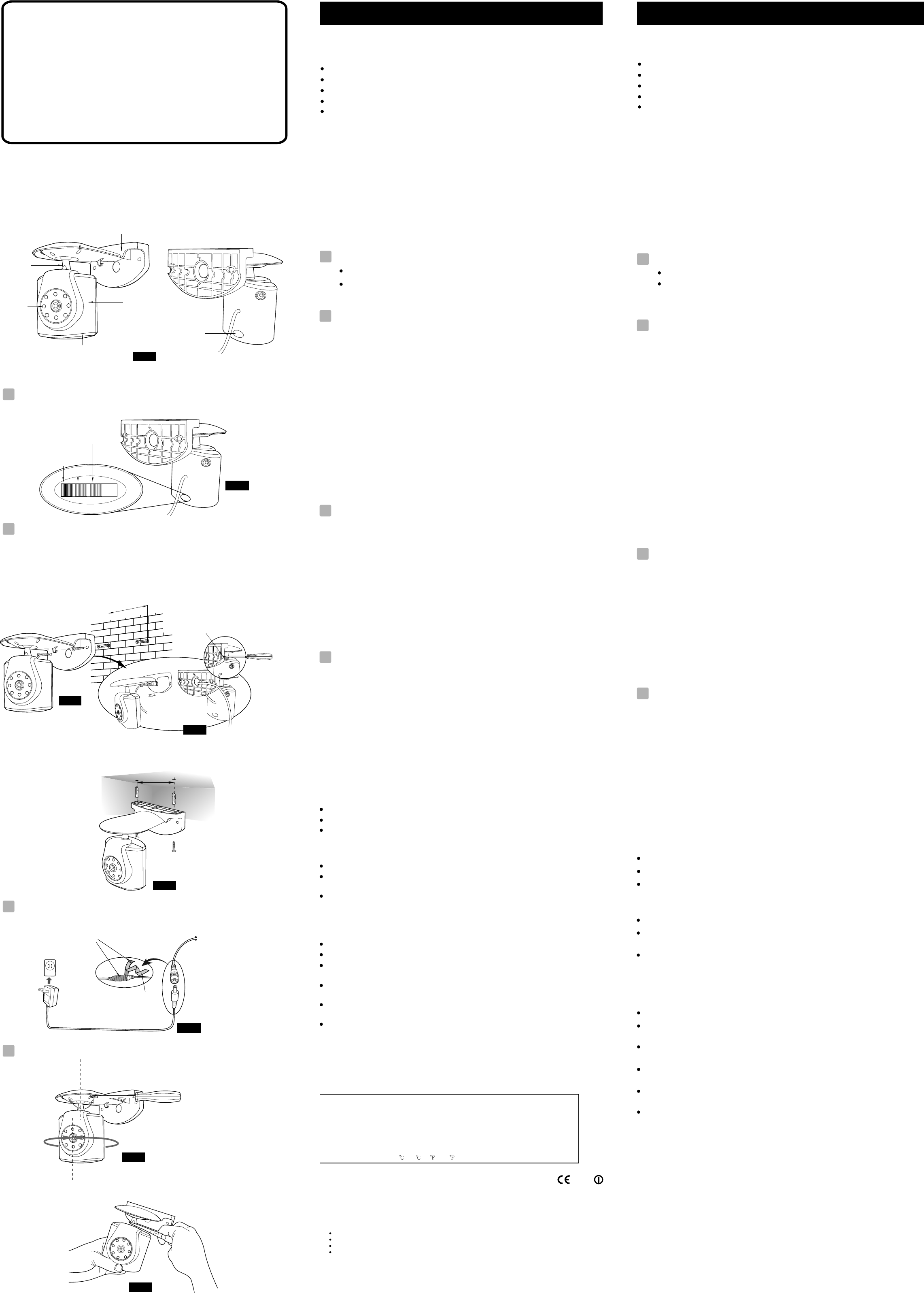 ℃ ℃ ℉ ℉

CE