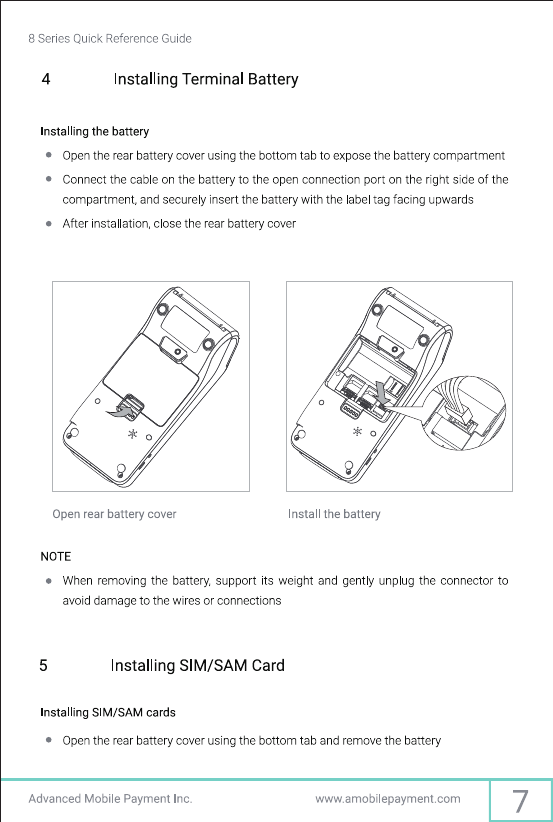 8 Series Quick Reference Guide

4 Installing Terminal Battery

Installing the battery

- Open the rear battery cover using the bottom tab to expose the battery compartment
- Connect the cable on the battery to the open connection port on the right side of the compartment, and securely insert the battery with the label tag facing upwards
- After installation, close the rear battery cover

Open rear battery cover

Install the battery

NOTE

- When removing the battery, support its weight and gently unplug the connector to avoid damage to the wires or connections

5 Installing SIM/SAM Card

Installing SIM/SAM cards

- Open the rear battery cover using the bottom tab and remove the battery

Advanced Mobile Payment Inc.

www.amobilepayment.com

7