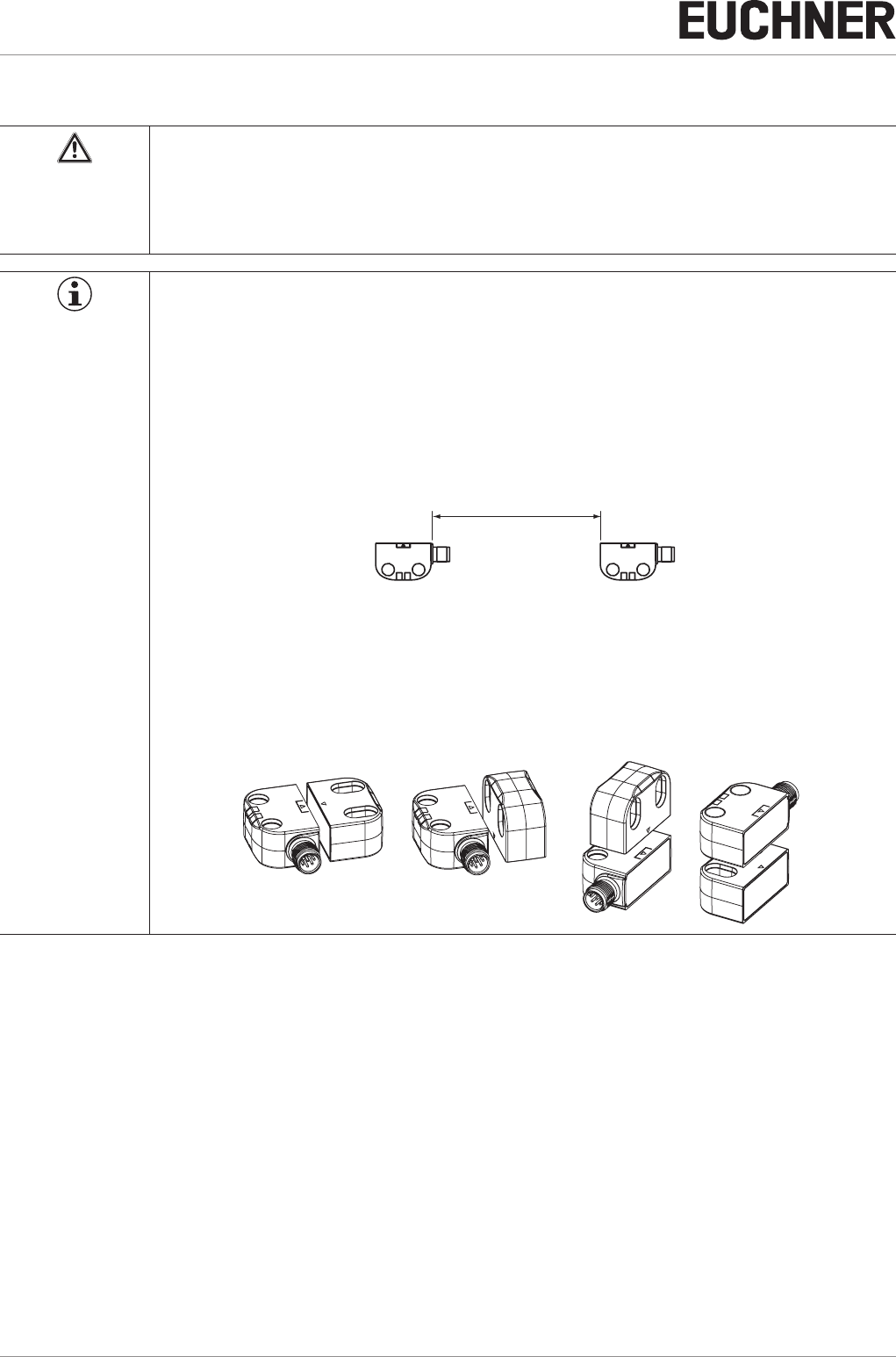 EUCHNER