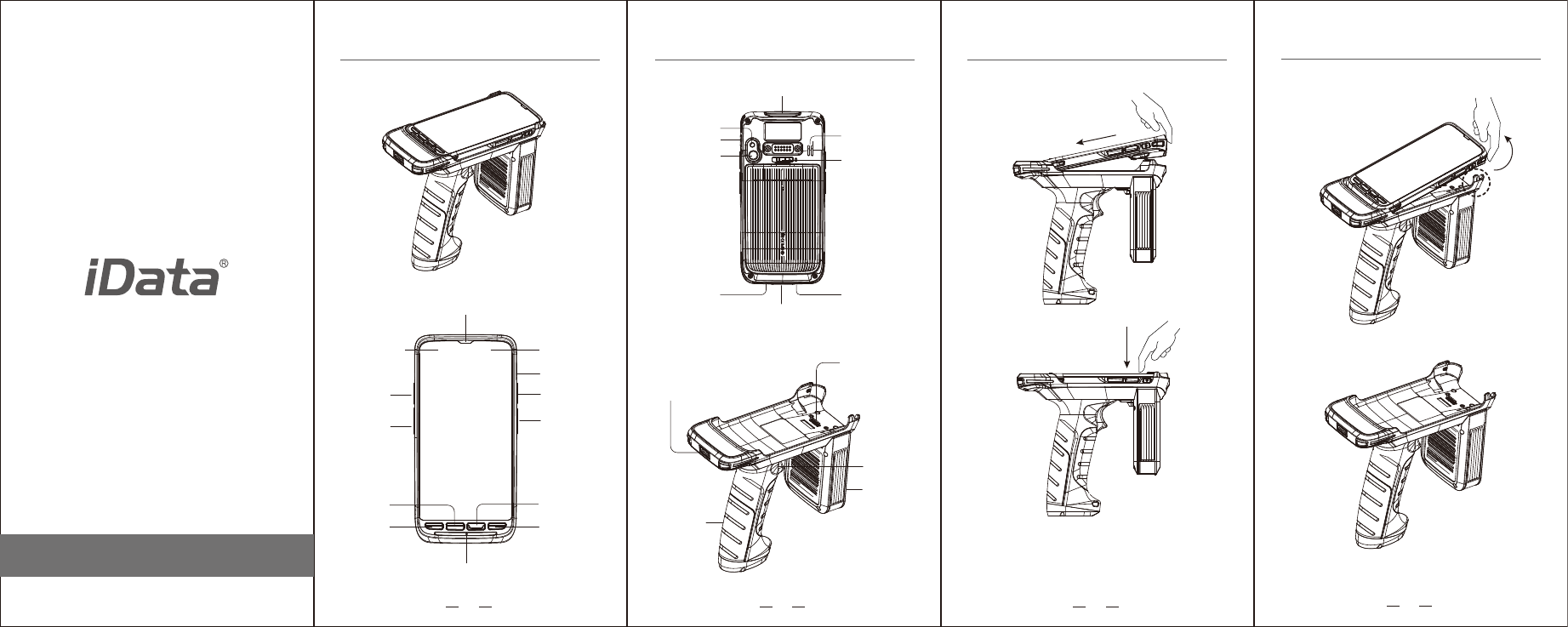 iData®