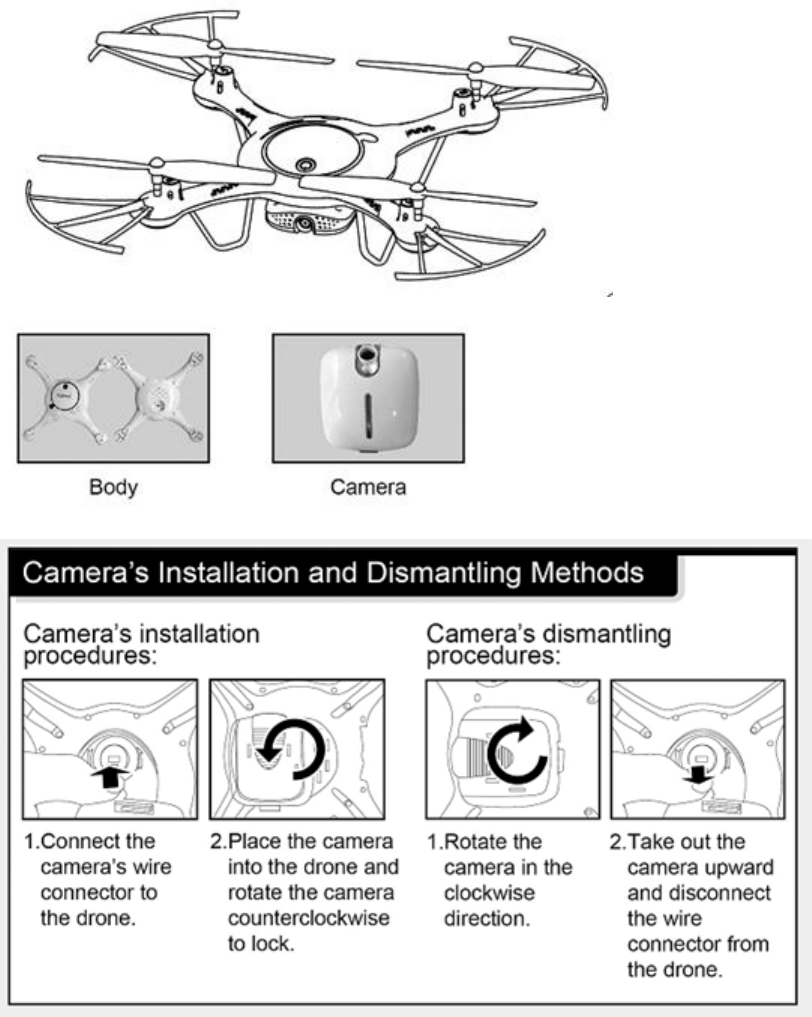 Body

Camera

Camera's Installation and Dismantling Methods

Camera's installation procedures:

1.Connect the camera's wire connector to the drone.

2.Place the camera into the drone and rotate the camera counterclockwise to lock.

Camera's dismantling procedures:

1.Rotate the camera in the clockwise direction.

2.Take out the camera upward and disconnect the wire connector from the drone.