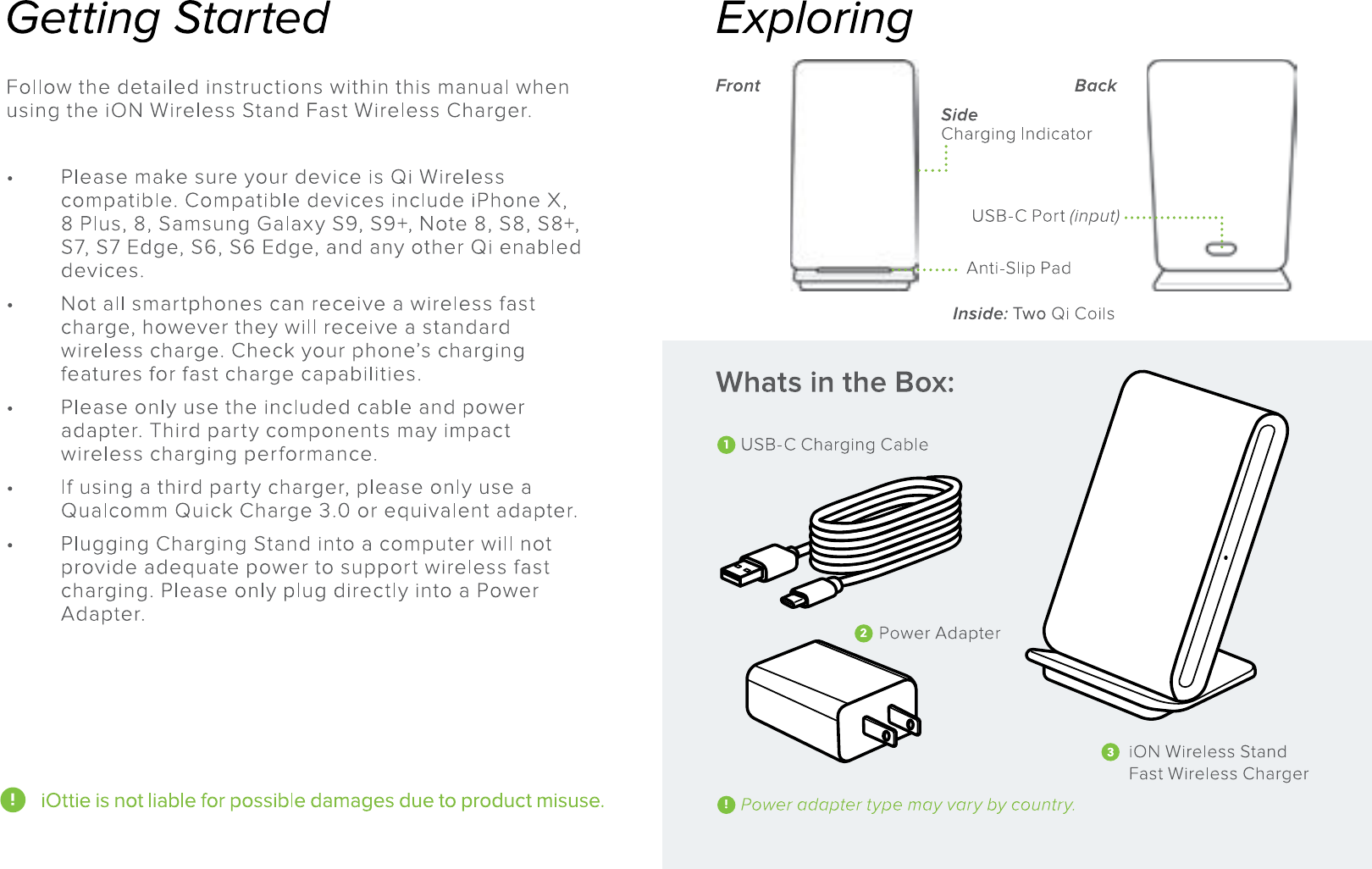 Getting Started

Follow the detailed instructions within this manual when using the iON Wireless Stand Fast Wireless Charger.

• Please make sure your device is Qi Wireless compatible. Compatible devices include iPhone X, 8 Plus, 8, Samsung Galaxy S9, S9+, Note 8, S8, S8+, S7, S7 Edge, S6, S6 Edge, and any other Qi enabled devices.

• Not all smartphones can receive a wireless fast charge, however they will receive a standard wireless charge. Check your phone's charging features for fast charge capabilities.

• Please only use the included cable and power adapter. Third party components may impact wireless charging performance.

• If using a third party charger, please only use a Qualcomm Quick Charge 3.0 or equivalent adapter.

• Plugging Charging Stand into a computer will not provide adequate power to support wireless fast charging. Please only plug directly into a Power Adapter.

! iOttie is not liable for possible damages due to product misuse.

Exploring

Front

Side
Charging Indicator

Back

USB-C Port (input)

Anti-Slip Pad

Inside: Two Qi Coils

Whats in the Box:

1 USB-C Charging Cable

2 Power Adapter

3 iON Wireless Stand Fast Wireless Charger

! Power adapter type may vary by country.