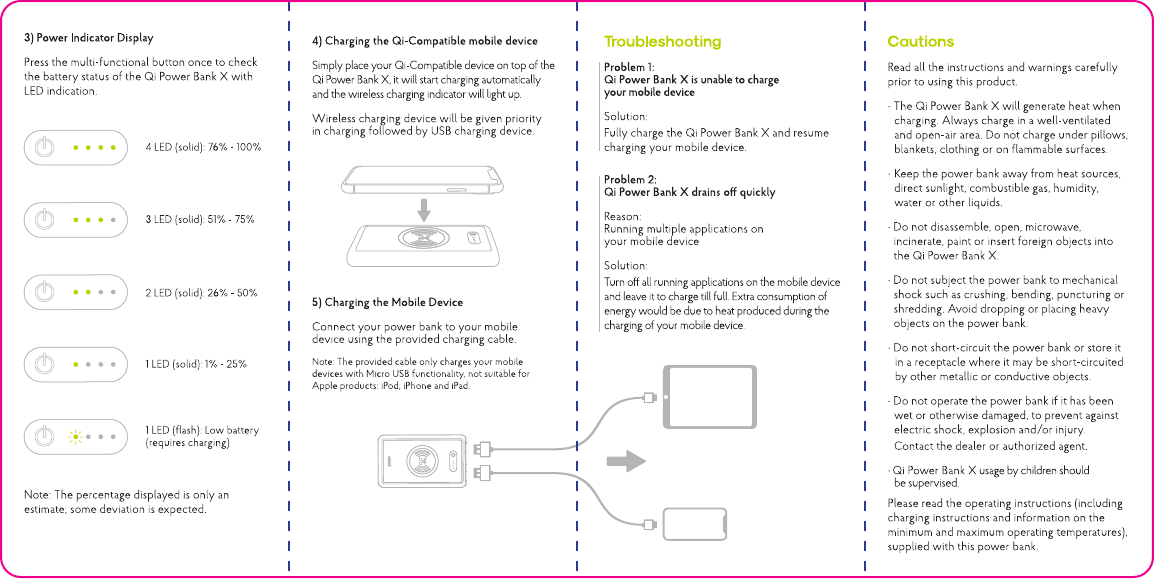 3) Power Indicator Display

Press the multi-functional button once to check the battery status of the Qi Power Bank X with LED indication.

4 LED (solid): 76% - 100%

3 LED (solid): 51% - 75%

2 LED (solid): 26% - 50%

1 LED (solid): 1% - 25%

1 LED (flash): Low battery (requires charging)

Note: The percentage displayed is only an estimate; some deviation is expected.

4) Charging the Qi-Compatible mobile device

Simply place your Qi-Compatible device on top of the Qi Power Bank X, it will start charging automatically and the wireless charging indicator will light up.

Wireless charging device will be given priority in charging followed by USB charging device.

5) Charging the Mobile Device

Connect your power bank to your mobile device using the provided charging cable.

Note: The provided cable only charges your mobile devices with Micro USB functionality, not suitable for Apple products: iPod, iPhone and iPad.

Troubleshooting

Problem 1:
Qi Power Bank X is unable to charge your mobile device

Solution:
Fully charge the Qi Power Bank X and resume charging your mobile device.

Problem 2:
Qi Power Bank X drains off quickly

Reason:
Running multiple applications on your mobile device

Solution:
Turn off all running applications on the mobile device and leave it to charge till full. Extra consumption of energy would be due to heat produced during the charging of your mobile device.

Cautions

Read all the instructions and warnings carefully prior to using this product.

· The Qi Power Bank X will generate heat when charging. Always charge in a well-ventilated and open-air area. Do not charge under pillows, blankets, clothing or on flammable surfaces.

· Keep the power bank away from heat sources, direct sunlight, combustible gas, humidity, water or other liquids.

· Do not disassemble, open, microwave, incinerate, paint or insert foreign objects into the Qi Power Bank X.

· Do not subject the power bank to mechanical shock such as crushing, bending, puncturing or shredding. Avoid dropping or placing heavy objects on the power bank.

· Do not short-circuit the power bank or store it in a receptacle where it may be short-circuited by other metallic or conductive objects.

· Do not operate the power bank if it has been wet or otherwise damaged, to prevent against electric shock, explosion and/or injury. Contact the dealer or authorized agent.

· Qi Power Bank X usage by children should be supervised.

Please read the operating instructions (including charging instructions and information on the minimum and maximum operating temperatures), supplied with this power bank.