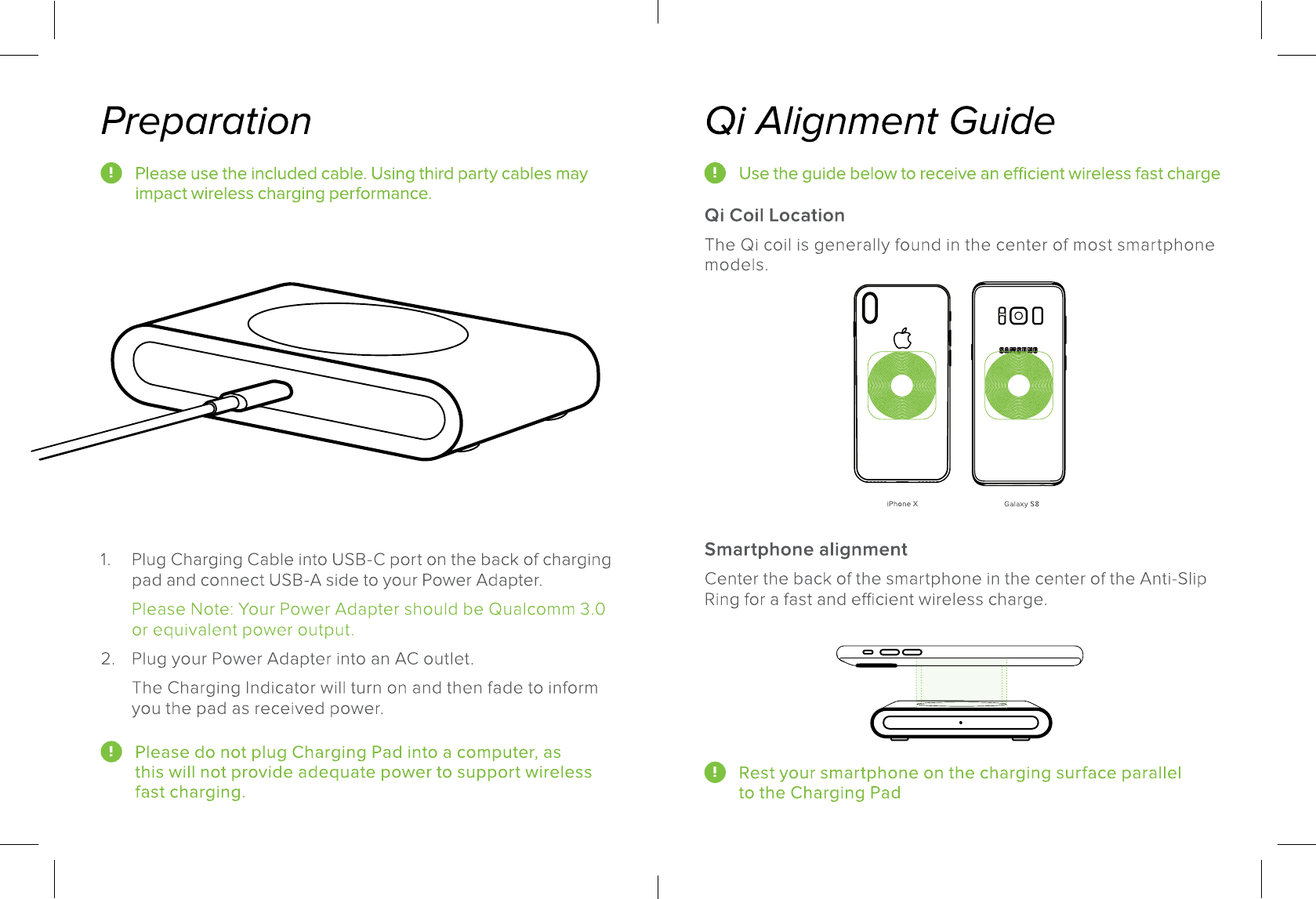 Preparation

! Please use the included cable. Using third party cables may impact wireless charging performance.

1. Plug Charging Cable into USB-C port on the back of charging pad and connect USB-A side to your Power Adapter.

Please Note: Your Power Adapter should be Qualcomm 3.0 or equivalent power output.

2. Plug your Power Adapter into an AC outlet.

The Charging Indicator will turn on and then fade to inform you the pad as received power.

! Please do not plug Charging Pad into a computer, as this will not provide adequate power to support wireless fast charging.

Qi Alignment Guide

! Use the guide below to receive an efficient wireless fast charge

Qi Coil Location

The Qi coil is generally found in the center of most smartphone models.

SAMSUNG

iPhone X

Galaxy S8

Smartphone alignment

Center the back of the smartphone in the center of the Anti-Slip Ring for a fast and efficient wireless charge.

! Rest your smartphone on the charging surface parallel to the Charging Pad