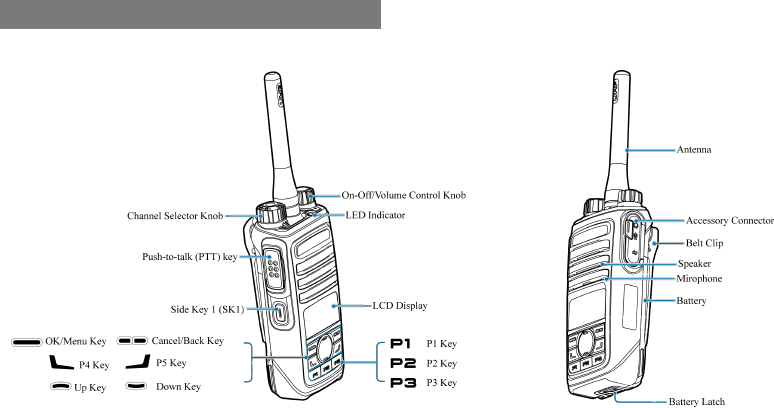 On-Off/Volume Control Knob
Channel Selector Knob
LED Indicator
Push-to-talk (PTT) key
Side Key 1 (SK1)
LCD Display
OK/Menu Key
Cancel/Back Key
P4 Key
P5 Key
Up Key
Down Key
P1 P1 Key
P2 P2 Key
P3 P3 Key

Antenna
Accessory Connector
Belt Clip
Speaker
Mirophone
Battery
Battery Latch